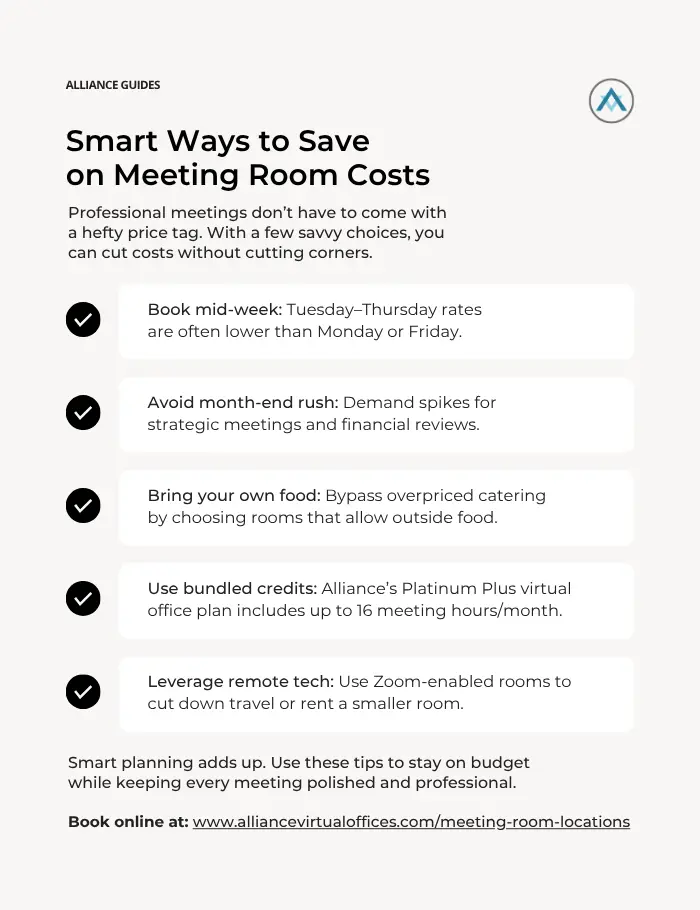 ALLIANCE GUIDES

Smart Ways to Save on Meeting Room Costs

Professional meetings don't have to come with a hefty price tag. With a few savvy choices, you can cut costs without cutting corners.

Book mid-week: Tuesday–Thursday rates are often lower than Monday or Friday.

Avoid month-end rush: Demand spikes for strategic meetings and financial reviews.

Bring your own food: Bypass overpriced catering by choosing rooms that allow outside food.

Use bundled credits: Alliance's Platinum Plus virtual office plan includes up to 16 meeting hours/month.

Leverage remote tech: Use Zoom-enabled rooms to cut down travel or rent a smaller room.

Smart planning adds up. Use these tips to stay on budget while keeping every meeting polished and professional.

Book online at: www.alliancevirtualoffices.com/meeting-room-locations