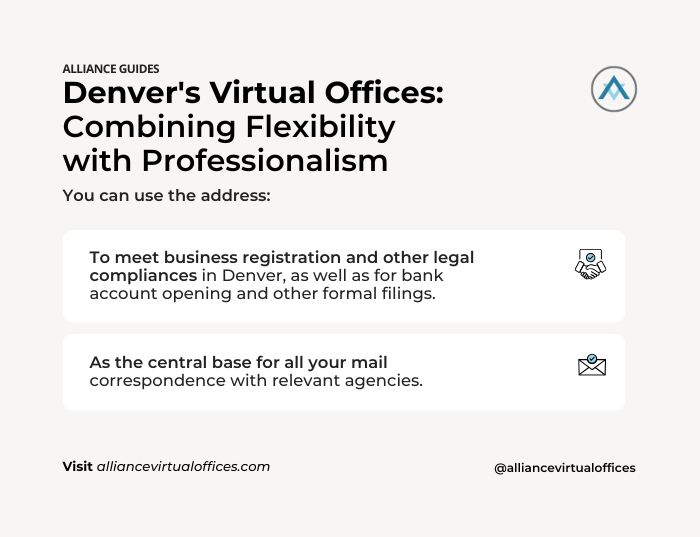 ALLIANCE GUIDES

Denver's Virtual Offices: Combining Flexibility with Professionalism

You can use the address:

To meet business registration and other legal compliances in Denver, as well as for bank account opening and other formal filings.

As the central base for all your mail correspondence with relevant agencies.

Visit alliancevirtualoffices.com

@alliancevirtualoffices