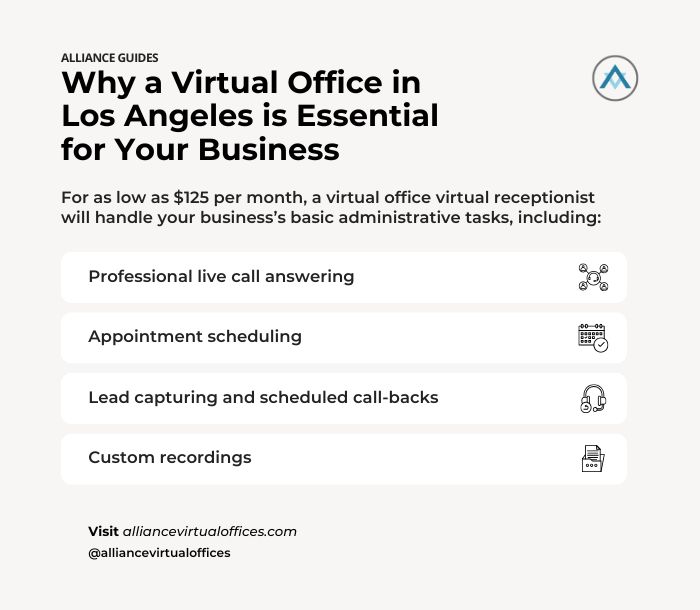 ALLIANCE GUIDES

Why a Virtual Office in Los Angeles is Essential for Your Business

For as low as $125 per month, a virtual office virtual receptionist will handle your business's basic administrative tasks, including:

Professional live call answering

Appointment scheduling

Lead capturing and scheduled call-backs

Custom recordings

Visit alliancevirtualoffices.com

@alliancevirtualoffices