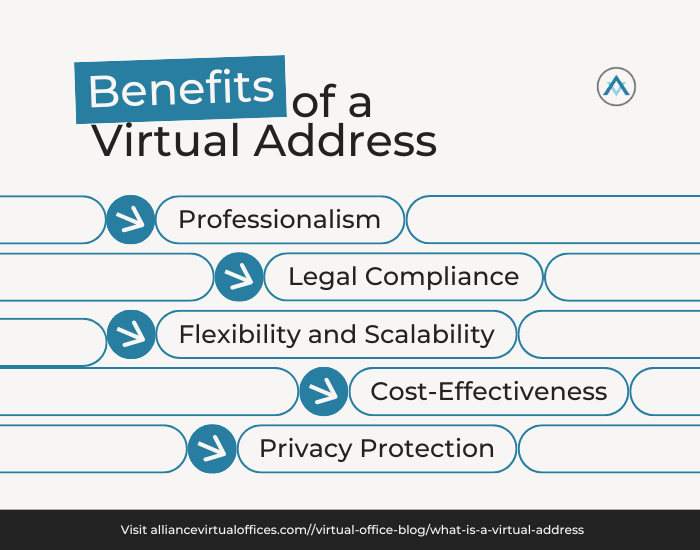 Benefits of a Virtual Address

Professionalism

Legal Compliance

Flexibility and Scalability

Cost-Effectiveness

Privacy Protection

Visit alliancevirtualoffices.com//virtual-office-blog/what-is-a-virtual-address