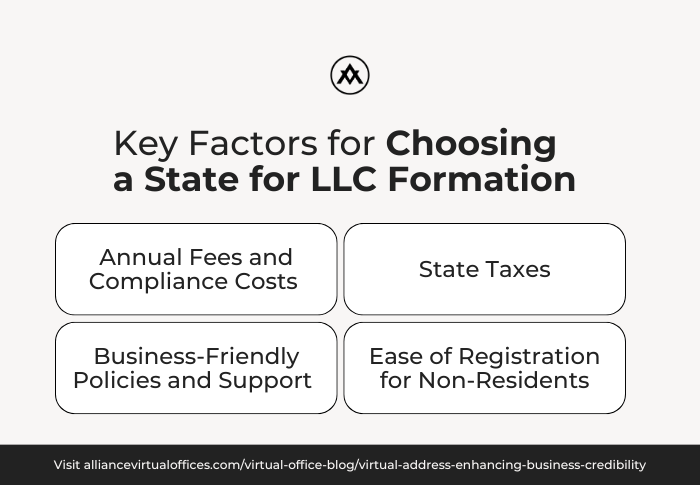 Key Factors for Choosing a State for LLC Formation

Annual Fees and Compliance Costs

State Taxes

Business-Friendly Policies and Support

Ease of Registration for Non-Residents

Visit alliancevirtualoffices.com/virtual-office-blog/virtual-address-enhancing-business-credibility