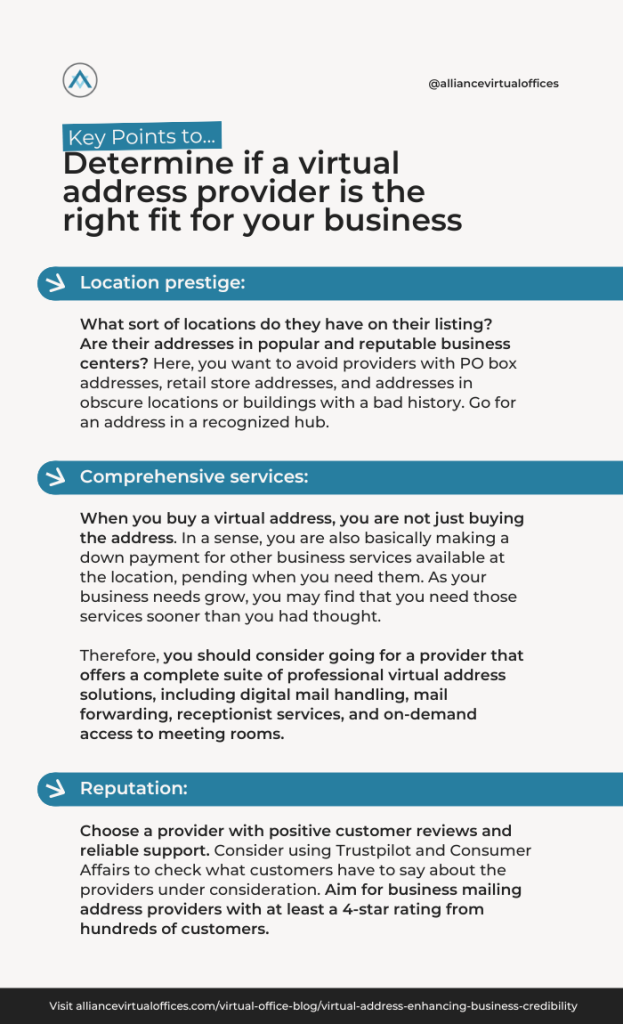 @alliancevirtualoffices

Key Points to...
Determine if a virtual address provider is the right fit for your business

Location prestige:

What sort of locations do they have on their listing? Are their addresses in popular and reputable business centers? Here, you want to avoid providers with PO box addresses, retail store addresses, and addresses in obscure locations or buildings with a bad history. Go for an address in a recognized hub.

Comprehensive services:

When you buy a virtual address, you are not just buying the address. In a sense, you are also basically making a down payment for other business services available at the location, pending when you need them. As your business needs grow, you may find that you need those services sooner than you had thought.

Therefore, you should consider going for a provider that offers a complete suite of professional virtual address solutions, including digital mail handling, mail forwarding, receptionist services, and on-demand access to meeting rooms.

Reputation:

Choose a provider with positive customer reviews and reliable support. Consider using Trustpilot and Consumer Affairs to check what customers have to say about the providers under consideration. Aim for business mailing address providers with at least a 4-star rating from hundreds of customers.

Visit alliancevirtualoffices.com/virtual-office-blog/virtual-address-enhancing-business-credibility