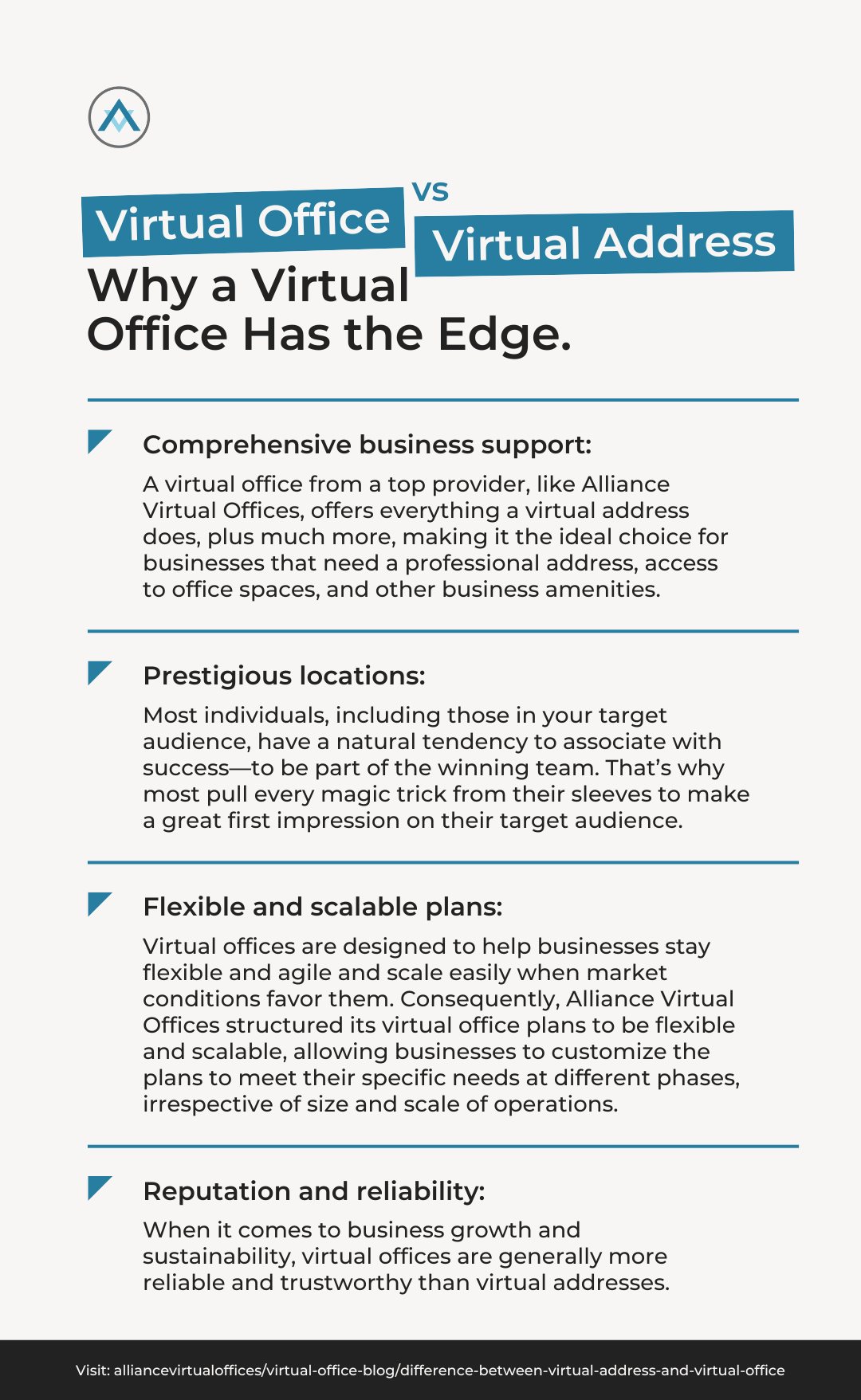 Virtual Office vs Virtual Address

Why a Virtual Office Has the Edge.

Comprehensive business support:

A virtual office from a top provider, like Alliance Virtual Offices, offers everything a virtual address does, plus much more, making it the ideal choice for businesses that need a professional address, access to office spaces, and other business amenities.

Prestigious locations:

Most individuals, including those in your target audience, have a natural tendency to associate with success—to be part of the winning team. That's why most pull every magic trick from their sleeves to make a great first impression on their target audience.

Flexible and scalable plans:

Virtual offices are designed to help businesses stay flexible and agile and scale easily when market conditions favor them. Consequently, Alliance Virtual Offices structured its virtual office plans to be flexible and scalable, allowing businesses to customize the plans to meet their specific needs at different phases, irrespective of size and scale of operations.

Reputation and reliability:

When it comes to business growth and sustainability, virtual offices are generally more reliable and trustworthy than virtual addresses.

Visit: alliancevirtualoffices/virtual-office-blog/difference-between-virtual-address-and-virtual-office