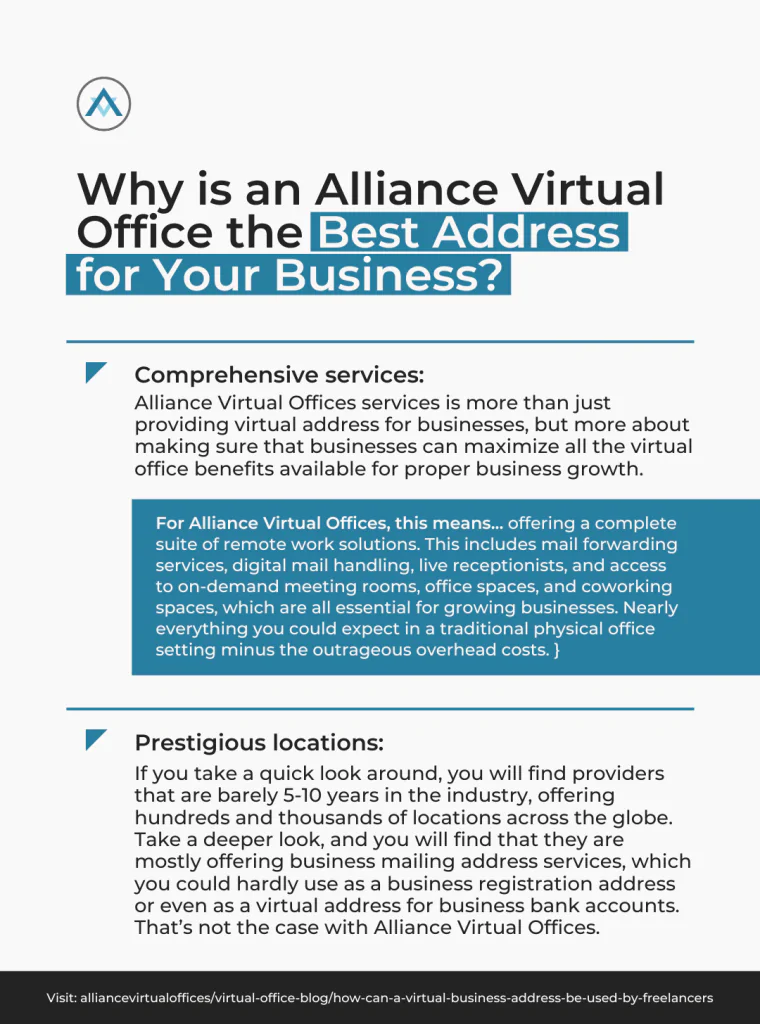 Why is an Alliance Virtual Office the Best Address for Your Business?

Comprehensive services:
Alliance Virtual Offices services is more than just providing virtual address for businesses, but more about making sure that businesses can maximize all the virtual office benefits available for proper business growth.

For Alliance Virtual Offices, this means... offering a complete suite of remote work solutions. This includes mail forwarding services, digital mail handling, live receptionists, and access to on-demand meeting rooms, office spaces, and coworking spaces, which are all essential for growing businesses. Nearly everything you could expect in a traditional physical office setting minus the outrageous overhead costs. }

Prestigious locations:
If you take a quick look around, you will find providers that are barely 5-10 years in the industry, offering hundreds and thousands of locations across the globe. Take a deeper look, and you will find that they are mostly offering business mailing address services, which you could hardly use as a business registration address or even as a virtual address for business bank accounts. That's not the case with Alliance Virtual Offices.

Visit: alliancevirtualoffices/virtual-office-blog/how-can-a-virtual-business-address-be-used-by-freelancers