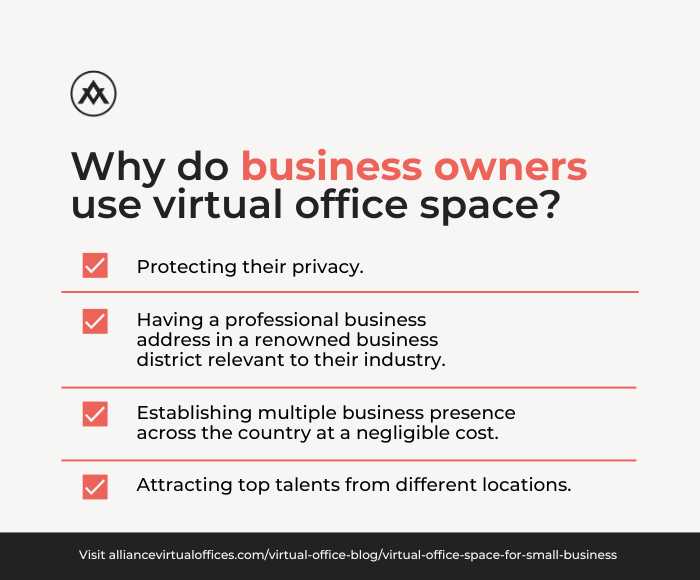 Why do business owners use virtual office space?

Protecting their privacy.

Having a professional business address in a renowned business district relevant to their industry.

Establishing multiple business presence across the country at a negligible cost.

Attracting top talents from different locations.

Visit alliancevirtualoffices.com/virtual-office-blog/virtual-office-space-for-small-business