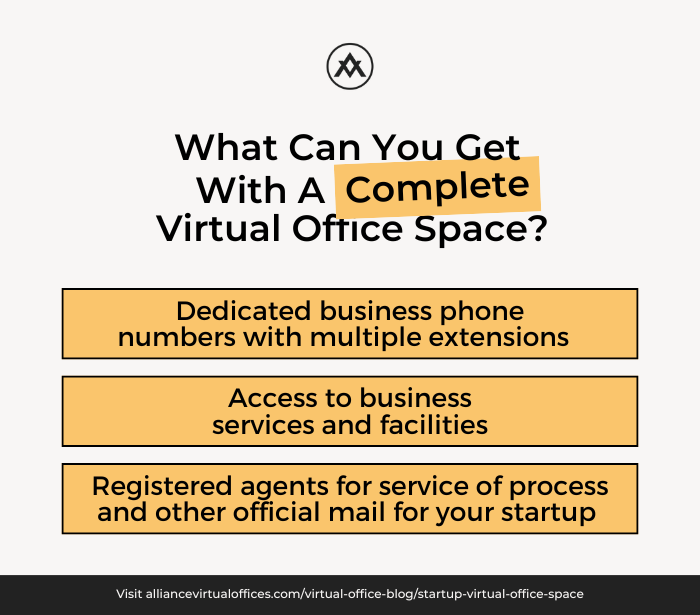 What Can You Get With A Complete Virtual Office Space?

Dedicated business phone numbers with multiple extensions

Access to business services and facilities

Registered agents for service of process and other official mail for your startup

Visit alliancevirtualoffices.com/virtual-office-blog/startup-virtual-office-space