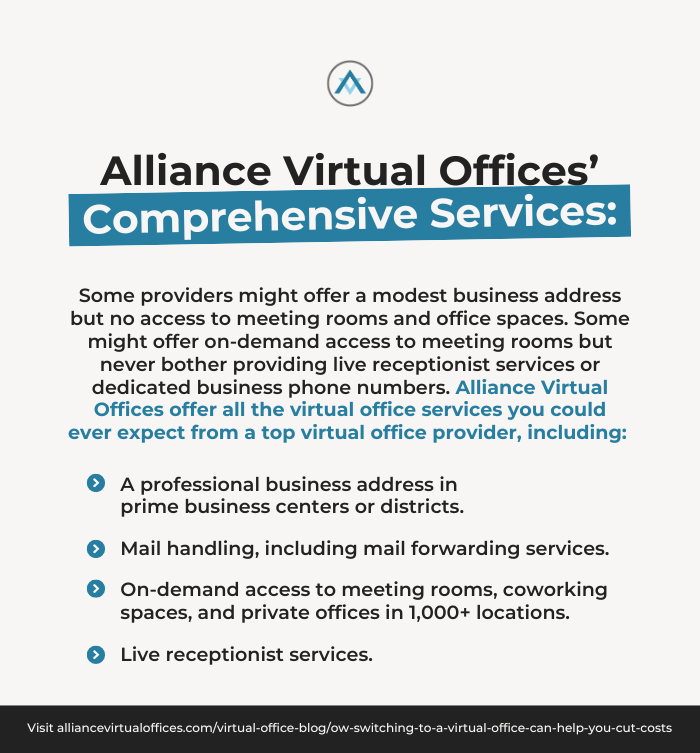 Alliance Virtual Offices'
Comprehensive Services:

Some providers might offer a modest business address but no access to meeting rooms and office spaces. Some might offer on-demand access to meeting rooms but never bother providing live receptionist services or dedicated business phone numbers. Alliance Virtual Offices offer all the virtual office services you could ever expect from a top virtual office provider, including:

A professional business address in prime business centers or districts.

Mail handling, including mail forwarding services.

On-demand access to meeting rooms, coworking spaces, and private offices in 1,000+ locations.

Live receptionist services.

Visit alliancevirtualoffices.com/virtual-office-blog/ow-switching-to-a-virtual-office-can-help-you-cut-costs