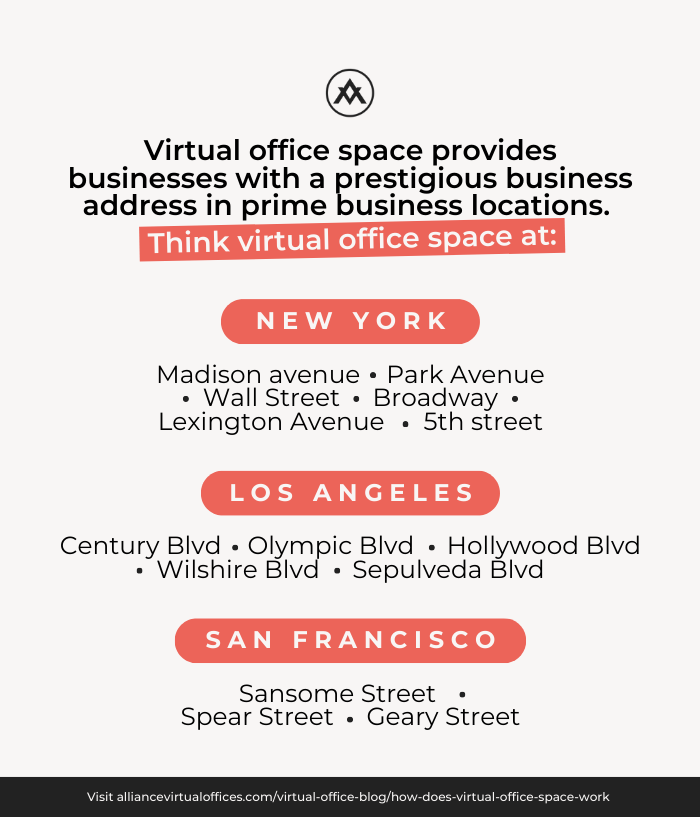 Virtual office space provides businesses with a prestigious business address in prime business locations.
Think virtual office space at:

NEW YORK

Madison avenue • Park Avenue • Wall Street • Broadway • Lexington Avenue • 5th street

LOS ANGELES

Century Blvd • Olympic Blvd • Hollywood Blvd • Wilshire Blvd • Sepulveda Blvd

SAN FRANCISCO

Sansome Street • Spear Street • Geary Street

Visit alliancevirtualoffices.com/virtual-office-blog/how-does-virtual-office-space-work