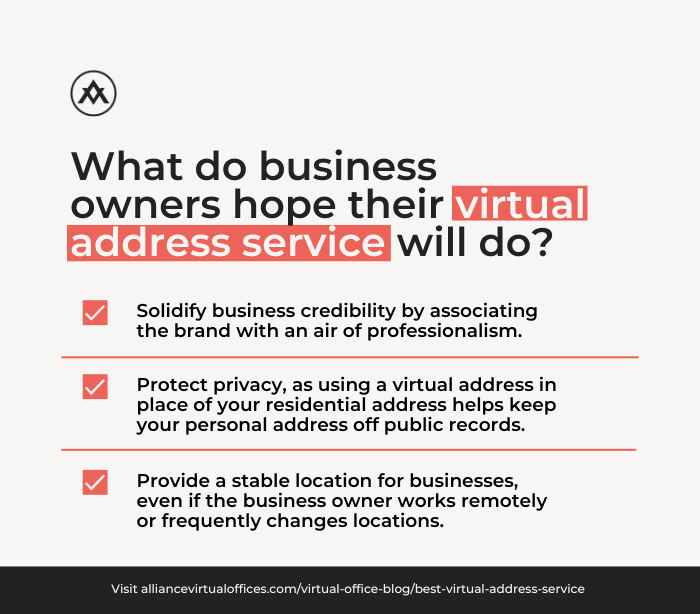 What do business owners hope their virtual address service will do?

Solidify business credibility by associating the brand with an air of professionalism.

Protect privacy, as using a virtual address in place of your residential address helps keep your personal address off public records.

Provide a stable location for businesses, even if the business owner works remotely or frequently changes locations.

Visit alliancevirtualoffices.com/virtual-office-blog/best-virtual-address-service