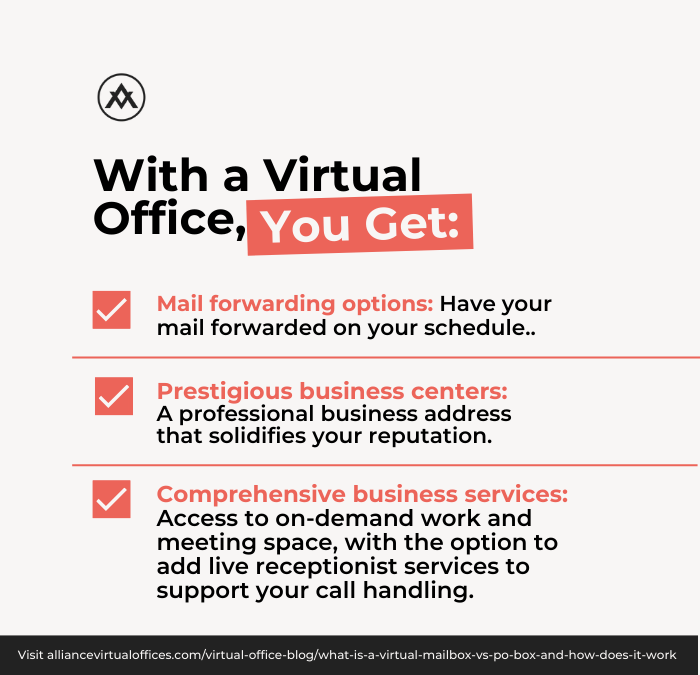 With a Virtual Office, You Get:

Mail forwarding options: Have your mail forwarded on your schedule..

Prestigious business centers: A professional business address that solidifies your reputation.

Comprehensive business services: Access to on-demand work and meeting space, with the option to add live receptionist services to support your call handling.

Visit alliancevirtualoffices.com/virtual-office-blog/what-is-a-virtual-mailbox-vs-po-box-and-how-does-it-work