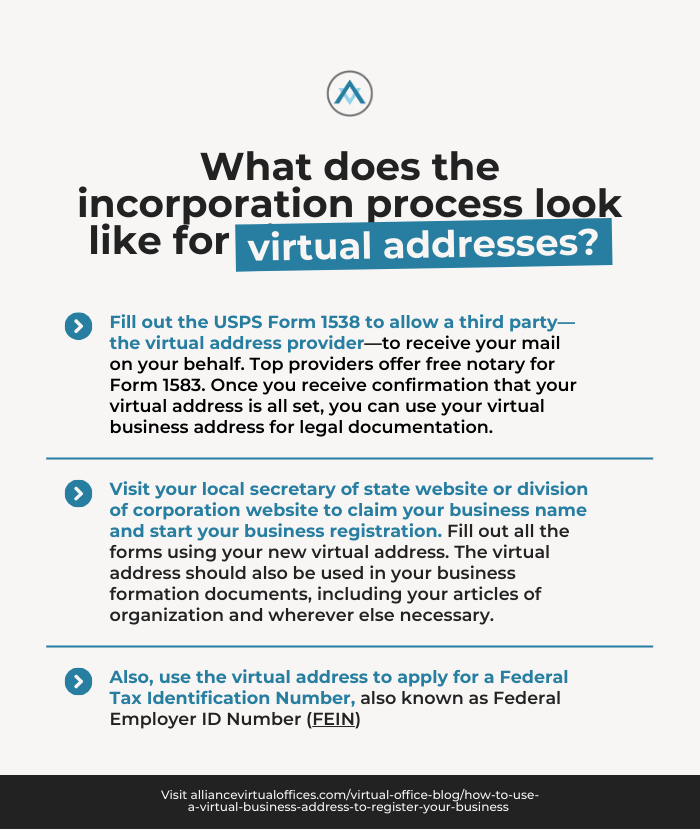 What does the incorporation process look like for virtual addresses?

Fill out the USPS Form 1538 to allow a third party—the virtual address provider—to receive your mail on your behalf. Top providers offer free notary for Form 1583. Once you receive confirmation that your virtual address is all set, you can use your virtual business address for legal documentation.

Visit your local secretary of state website or division of corporation website to claim your business name and start your business registration. Fill out all the forms using your new virtual address. The virtual address should also be used in your business formation documents, including your articles of organization and wherever else necessary.

Also, use the virtual address to apply for a Federal Tax Identification Number, also known as Federal Employer ID Number (FEIN)

Visit alliancevirtualoffices.com/virtual-office-blog/how-to-use-a-virtual-business-address-to-register-your-business