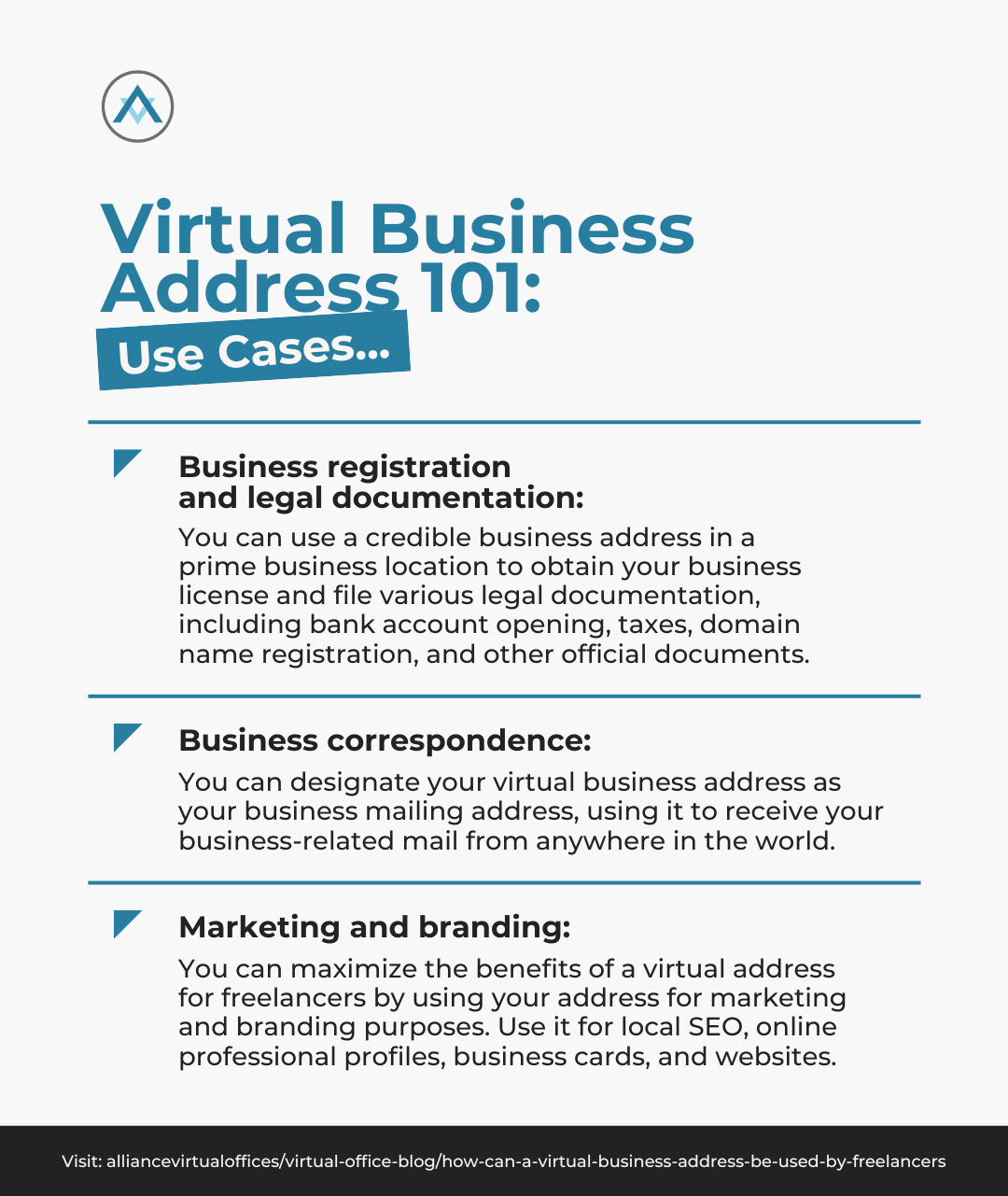 Virtual Business Address 101:

Use Cases...

Business registration and legal documentation:

You can use a credible business address in a prime business location to obtain your business license and file various legal documentation, including bank account opening, taxes, domain name registration, and other official documents.

Business correspondence:

You can designate your virtual business address as your business mailing address, using it to receive your business-related mail from anywhere in the world.

Marketing and branding:

You can maximize the benefits of a virtual address for freelancers by using your address for marketing and branding purposes. Use it for local SEO, online professional profiles, business cards, and websites.

Visit: alliancevirtualoffices/virtual-office-blog/how-can-a-virtual-business-address-be-used-by-freelancers