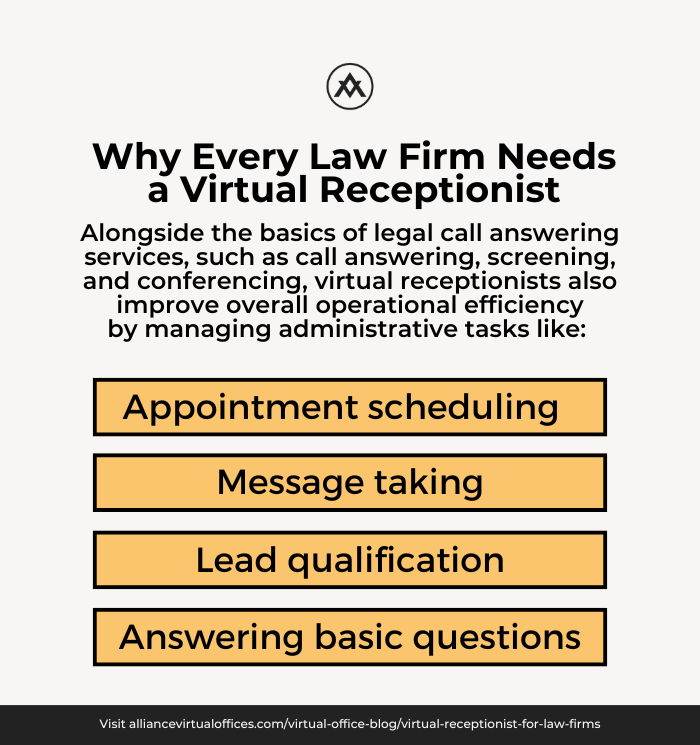 Why Every Law Firm Needs a Virtual Receptionist

Alongside the basics of legal call answering services, such as call answering, screening, and conferencing, virtual receptionists also improve overall operational efficiency by managing administrative tasks like:

Appointment scheduling

Message taking

Lead qualification

Answering basic questions

Visit alliancevirtualoffices.com/virtual-office-blog/virtual-receptionist-for-law-firms