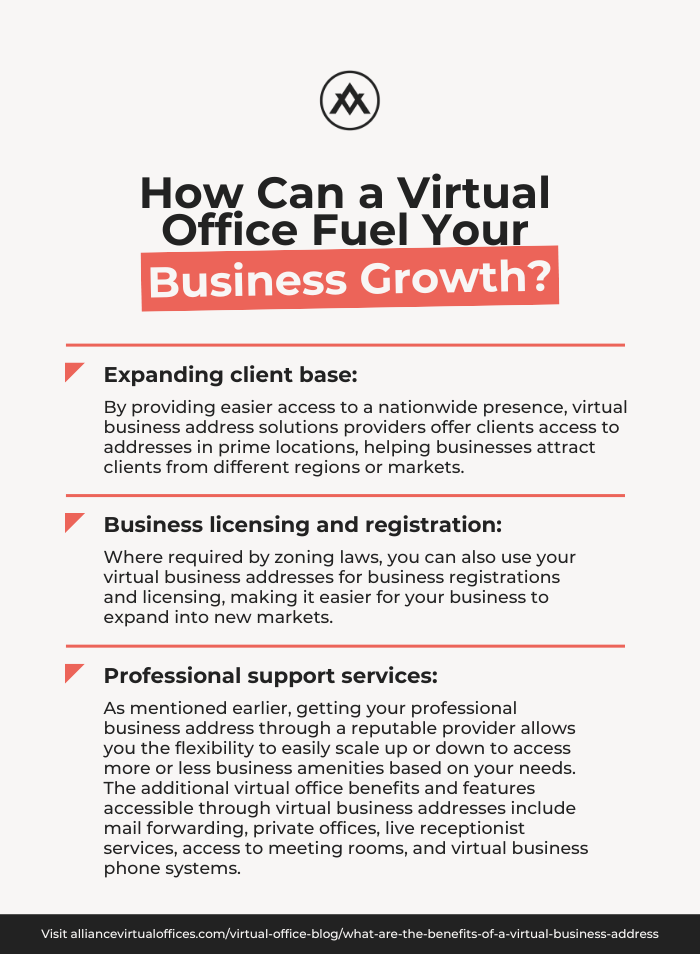 How Can a Virtual Office Fuel Your Business Growth?

Expanding client base:

By providing easier access to a nationwide presence, virtual business address solutions providers offer clients access to addresses in prime locations, helping businesses attract clients from different regions or markets.

Business licensing and registration:

Where required by zoning laws, you can also use your virtual business addresses for business registrations and licensing, making it easier for your business to expand into new markets.

Professional support services:

As mentioned earlier, getting your professional business address through a reputable provider allows you the flexibility to easily scale up or down to access more or less business amenities based on your needs. The additional virtual office benefits and features accessible through virtual business addresses include mail forwarding, private offices, live receptionist services, access to meeting rooms, and virtual business phone systems.

Visit alliancevirtualoffices.com/virtual-office-blog/what-are-the-benefits-of-a-virtual-business-address