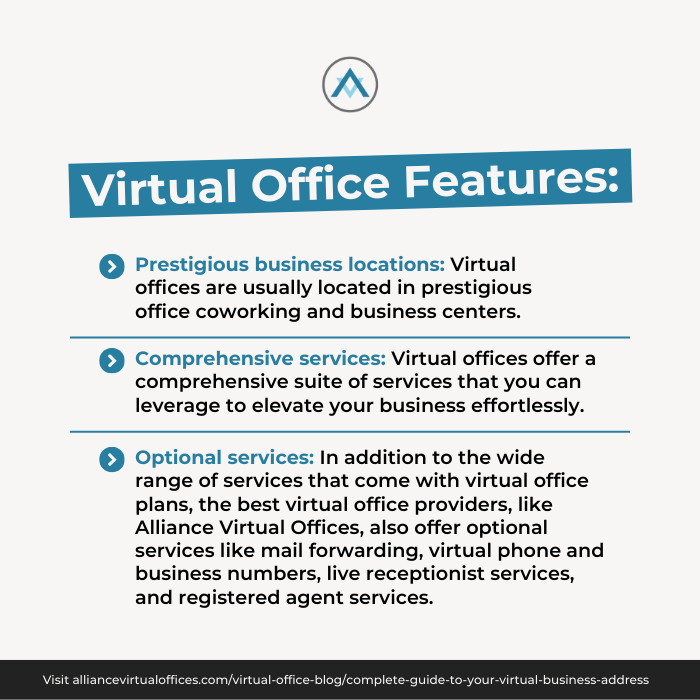 Virtual Office Features:

Prestigious business locations: Virtual offices are usually located in prestigious office coworking and business centers.

Comprehensive services: Virtual offices offer a comprehensive suite of services that you can leverage to elevate your business effortlessly.

Optional services: In addition to the wide range of services that come with virtual office plans, the best virtual office providers, like Alliance Virtual Offices, also offer optional services like mail forwarding, virtual phone and business numbers, live receptionist services, and registered agent services.

Visit alliancevirtualoffices.com/virtual-office-blog/complete-guide-to-your-virtual-business-address