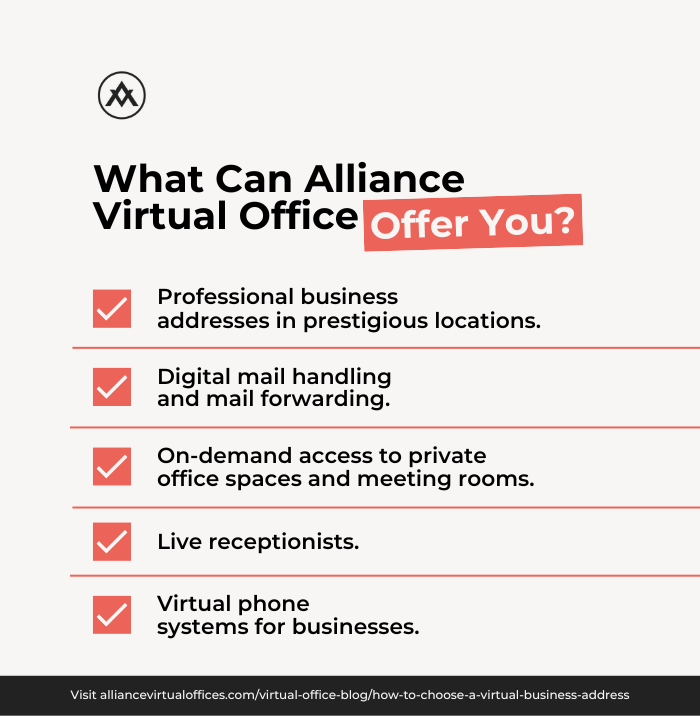 What Can Alliance Virtual Office Offer You?

Professional business addresses in prestigious locations.

Digital mail handling and mail forwarding.

On-demand access to private office spaces and meeting rooms.

Live receptionists.

Virtual phone systems for businesses.

Visit alliancevirtualoffices.com/virtual-office-blog/how-to-choose-a-virtual-business-address