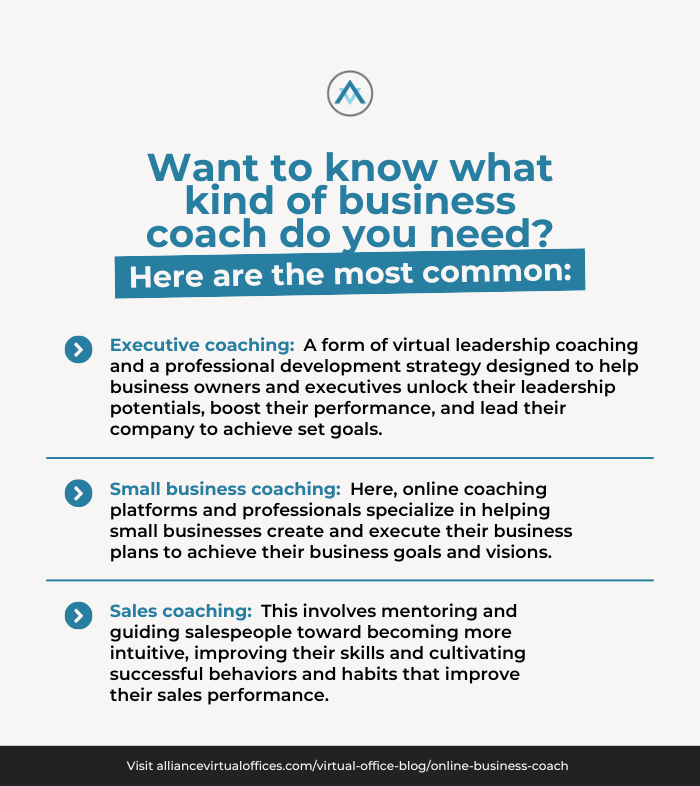 Want to know what kind of business coach do you need?

Here are the most common:

Executive coaching: A form of virtual leadership coaching and a professional development strategy designed to help business owners and executives unlock their leadership potentials, boost their performance, and lead their company to achieve set goals.

Small business coaching: Here, online coaching platforms and professionals specialize in helping small businesses create and execute their business plans to achieve their business goals and visions.

Sales coaching: This involves mentoring and guiding salespeople toward becoming more intuitive, improving their skills and cultivating successful behaviors and habits that improve their sales performance.

Visit alliancevirtualoffices.com/virtual-office-blog/online-business-coach