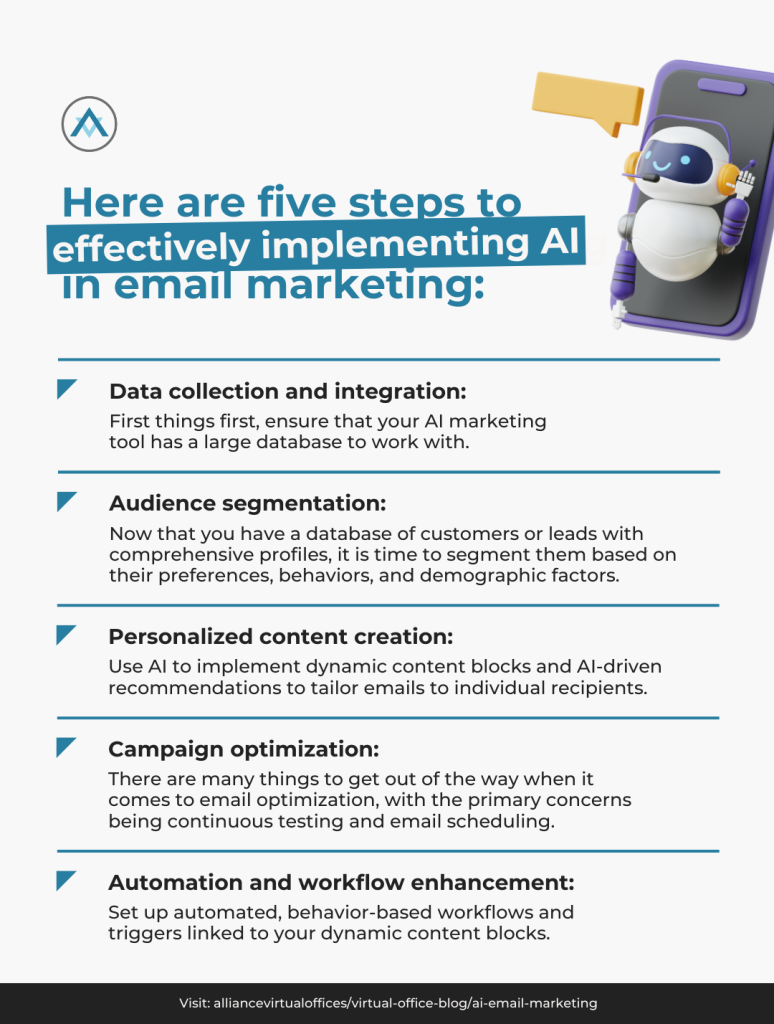 Here are five steps to effectively implementing AI in email marketing:

Data collection and integration:
First things first, ensure that your AI marketing tool has a large database to work with.

Audience segmentation:
Now that you have a database of customers or leads with comprehensive profiles, it is time to segment them based on their preferences, behaviors, and demographic factors.

Personalized content creation:
Use AI to implement dynamic content blocks and AI-driven recommendations to tailor emails to individual recipients.

Campaign optimization:
There are many things to get out of the way when it comes to email optimization, with the primary concerns being continuous testing and email scheduling.

Automation and workflow enhancement:
Set up automated, behavior-based workflows and triggers linked to your dynamic content blocks.

Visit: alliancevirtualoffices/virtual-office-blog/ai-email-marketing