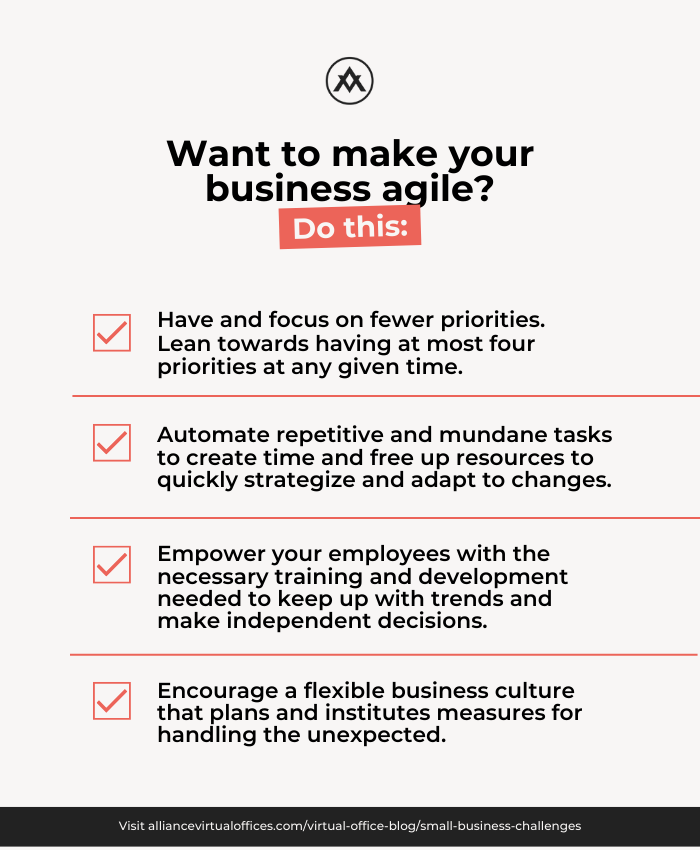 Want to make your business agile?

Do this:

Have and focus on fewer priorities. Lean towards having at most four priorities at any given time.

Automate repetitive and mundane tasks to create time and free up resources to quickly strategize and adapt to changes.

Empower your employees with the necessary training and development needed to keep up with trends and make independent decisions.

Encourage a flexible business culture that plans and institutes measures for handling the unexpected.

Visit alliancevirtualoffices.com/virtual-office-blog/small-business-challenges