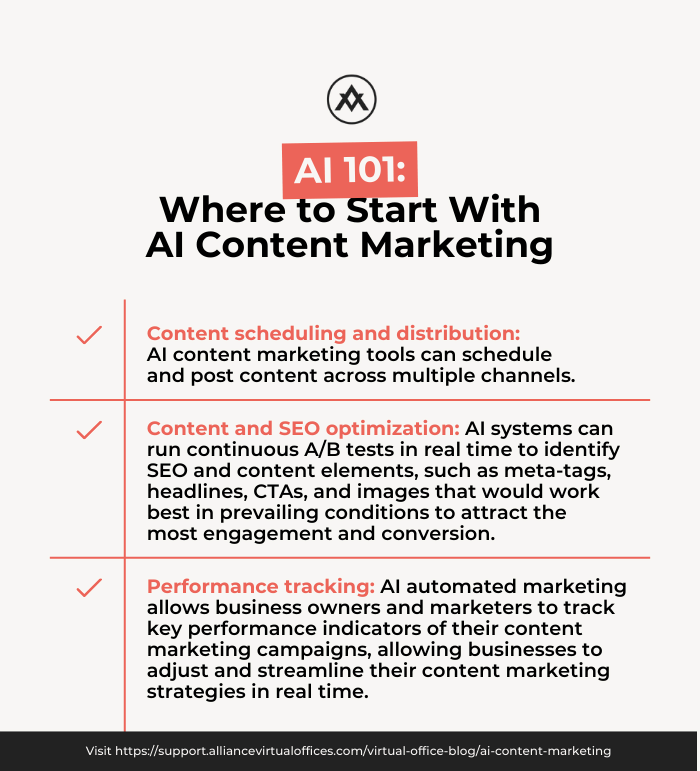 AI 101:
Where to Start With
AI Content Marketing

Content scheduling and distribution: AI content marketing tools can schedule and post content across multiple channels.

Content and SEO optimization: AI systems can run continuous A/B tests in real time to identify SEO and content elements, such as meta-tags, headlines, CTAs, and images that would work best in prevailing conditions to attract the most engagement and conversion.

Performance tracking: AI automated marketing allows business owners and marketers to track key performance indicators of their content marketing campaigns, allowing businesses to adjust and streamline their content marketing strategies in real time.

Visit https://support.alliancevirtualoffices.com/virtual-office-blog/ai-content-marketing