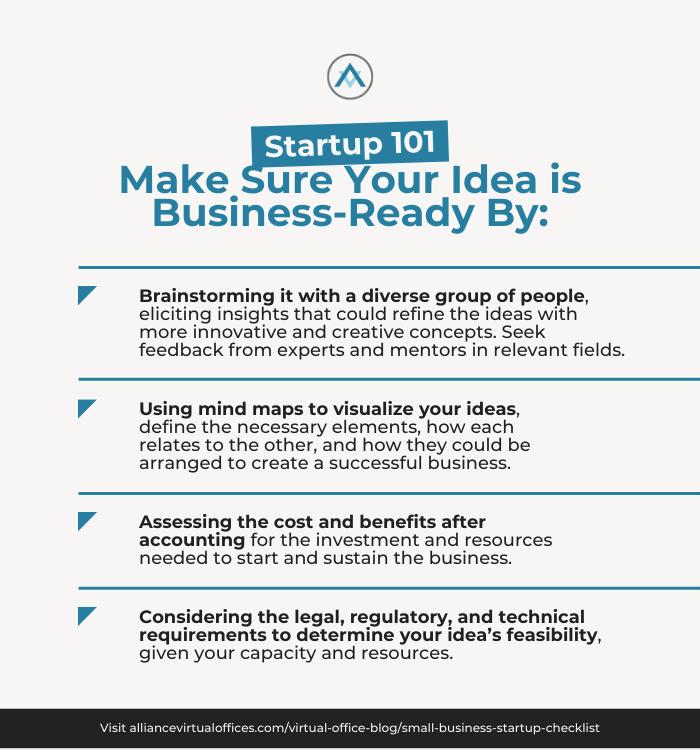 Startup 101

Make Sure Your Idea is Business-Ready By:

Brainstorming it with a diverse group of people, eliciting insights that could refine the ideas with more innovative and creative concepts. Seek feedback from experts and mentors in relevant fields.

Using mind maps to visualize your ideas, define the necessary elements, how each relates to the other, and how they could be arranged to create a successful business.

Assessing the cost and benefits after accounting for the investment and resources needed to start and sustain the business.

Considering the legal, regulatory, and technical requirements to determine your idea's feasibility, given your capacity and resources.

Visit alliancevirtualoffices.com/virtual-office-blog/small-business-startup-checklist