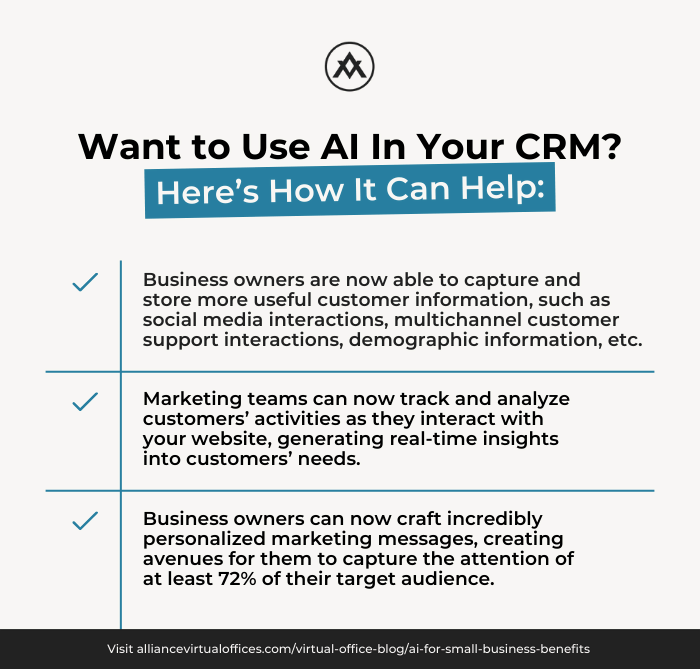 Want to Use AI In Your CRM?

Here’s How It Can Help:

Business owners are now able to capture and store more useful customer information, such as social media interactions, multichannel customer support interactions, demographic information, etc.

Marketing teams can now track and analyze customers’ activities as they interact with your website, generating real-time insights into customers’ needs.

Business owners can now craft incredibly personalized marketing messages, creating avenues for them to capture the attention of at least 72% of their target audience.

Visit alliancevirtualoffices.com/virtual-office-blog/ai-for-small-business-benefits