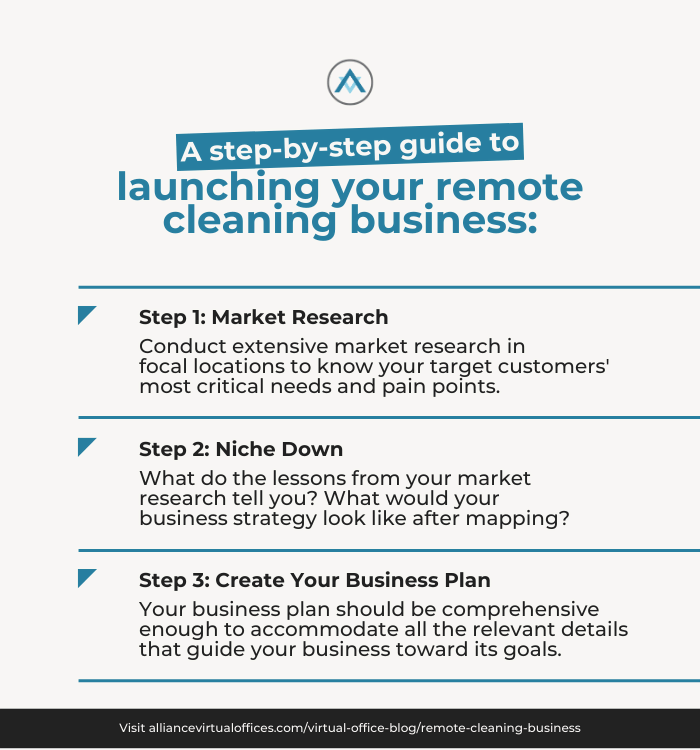 A step-by-step guide to
launching your remote cleaning business:

Step 1: Market Research
Conduct extensive market research in focal locations to know your target customers' most critical needs and pain points.

Step 2: Niche Down
What do the lessons from your market research tell you? What would your business strategy look like after mapping?

Step 3: Create Your Business Plan
Your business plan should be comprehensive enough to accommodate all the relevant details that guide your business toward its goals.

Visit alliancevirtualoffices.com/virtual-office-blog/remote-cleaning-business