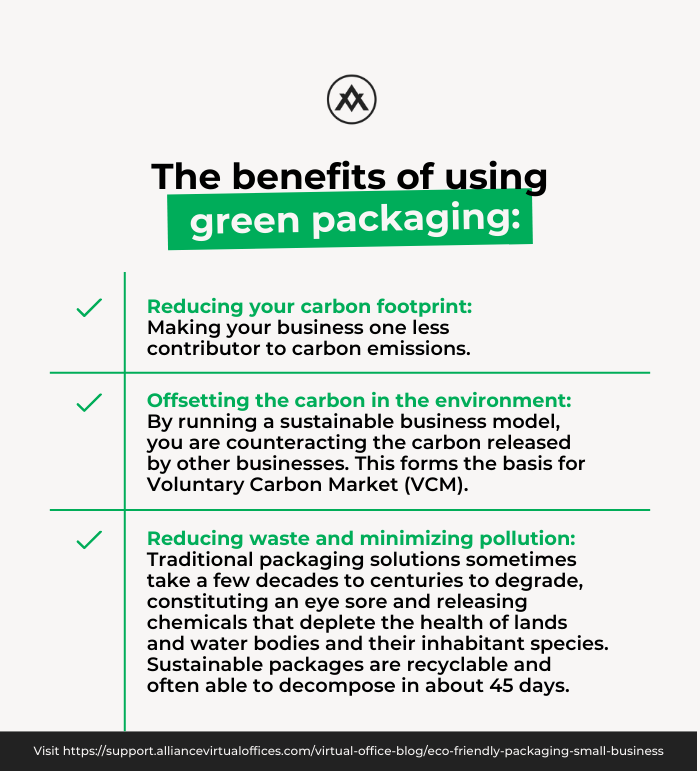 The benefits of using green packaging:

Reducing your carbon footprint:
Making your business one less contributor to carbon emissions.

Offsetting the carbon in the environment:
By running a sustainable business model, you are counteracting the carbon released by other businesses. This forms the basis for Voluntary Carbon Market (VCM).

Reducing waste and minimizing pollution:
Traditional packaging solutions sometimes take a few decades to centuries to degrade, constituting an eye sore and releasing chemicals that deplete the health of lands and water bodies and their inhabitant species. Sustainable packages are recyclable and often able to decompose in about 45 days.

Visit https://support.alliancevirtualoffices.com/virtual-office-blog/eco-friendly-packaging-small-business