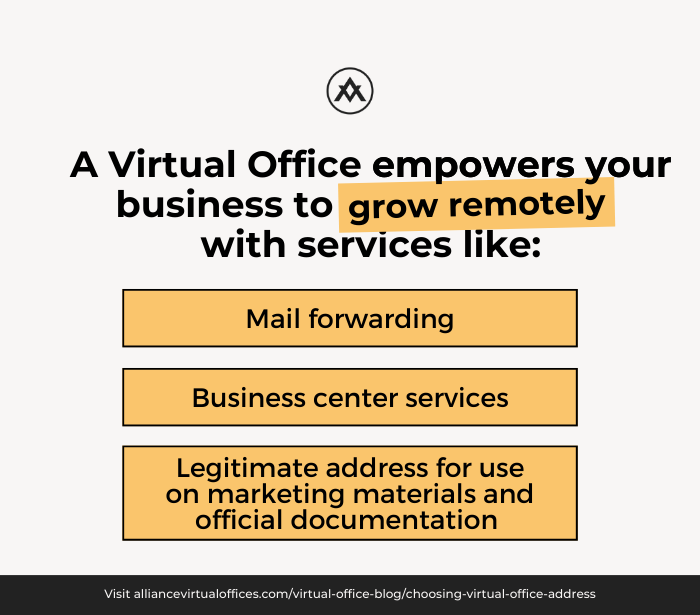 A Virtual Office empowers your business to grow remotely with services like:

Mail forwarding

Business center services

Legitimate address for use on marketing materials and official documentation

Visit alliancevirtualoffices.com/virtual-office-blog/choosing-virtual-office-address