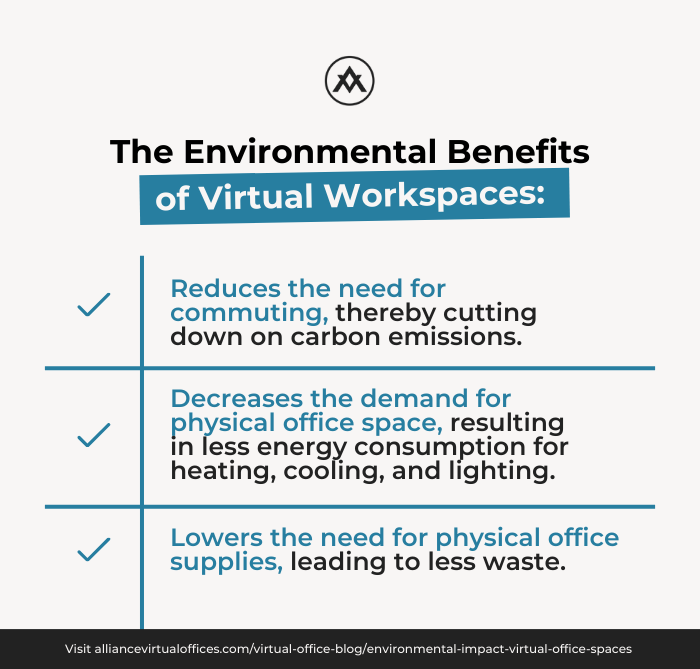 The Environmental Benefits of Virtual Workspaces:

Reduces the need for commuting, thereby cutting down on carbon emissions.

Decreases the demand for physical office space, resulting in less energy consumption for heating, cooling, and lighting.

Lowers the need for physical office supplies, leading to less waste.

Visit alliancevirtualoffices.com/virtual-office-blog/environmental-impact-virtual-office-spaces