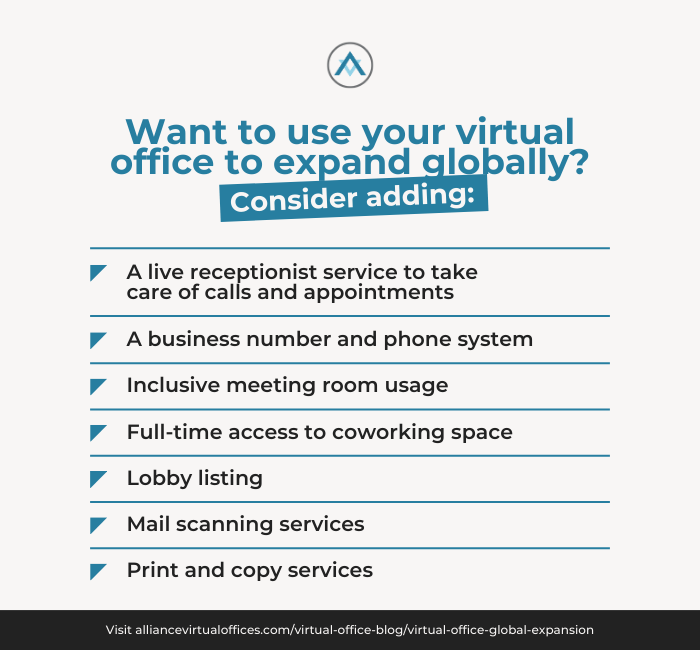 Want to use your virtual office to expand globally?

Consider adding:

A live receptionist service to take care of calls and appointments

A business number and phone system

Inclusive meeting room usage

Full-time access to coworking space

Lobby listing

Mail scanning services

Print and copy services

Visit alliancevirtualoffices.com/virtual-office-blog/virtual-office-global-expansion