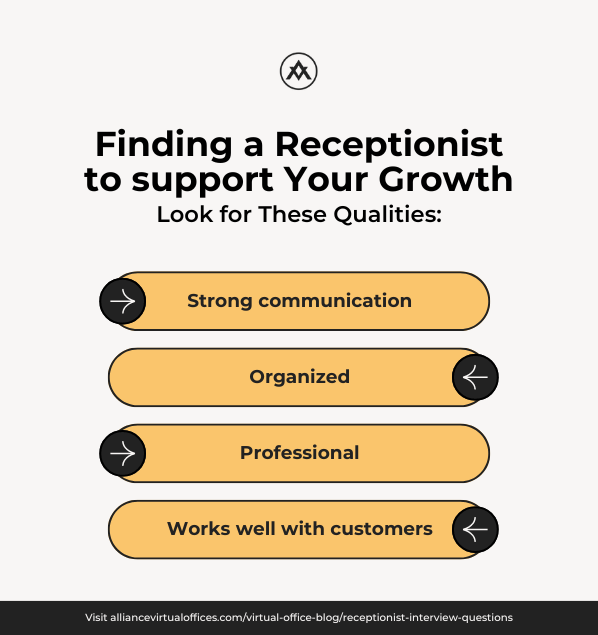 Finding a Receptionist to support Your Growth

Look for These Qualities:

Strong communication

Organized

Professional

Works well with customers

Visit alliancevirtualoffices.com/virtual-office-blog/receptionist-interview-questions