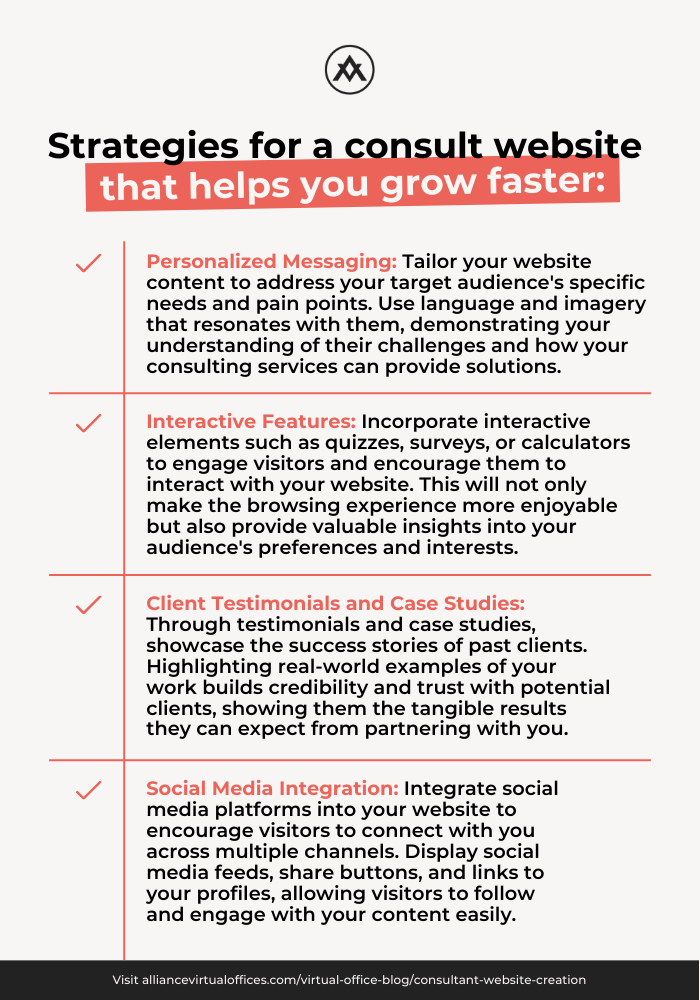 Strategies for a consult website that helps you grow faster:

Personalized Messaging: Tailor your website content to address your target audience's specific needs and pain points. Use language and imagery that resonates with them, demonstrating your understanding of their challenges and how your consulting services can provide solutions.

Interactive Features: Incorporate interactive elements such as quizzes, surveys, or calculators to engage visitors and encourage them to interact with your website. This will not only make the browsing experience more enjoyable but also provide valuable insights into your audience's preferences and interests.

Client Testimonials and Case Studies: Through testimonials and case studies, showcase the success stories of past clients. Highlighting real-world examples of your work builds credibility and trust with potential clients, showing them the tangible results they can expect from partnering with you.

Social Media Integration: Integrate social media platforms into your website to encourage visitors to connect with you across multiple channels. Display social media feeds, share buttons, and links to your profiles, allowing visitors to follow and engage with your content easily.

Visit alliancevirtualoffices.com/virtual-office-blog/consultant-website-creation