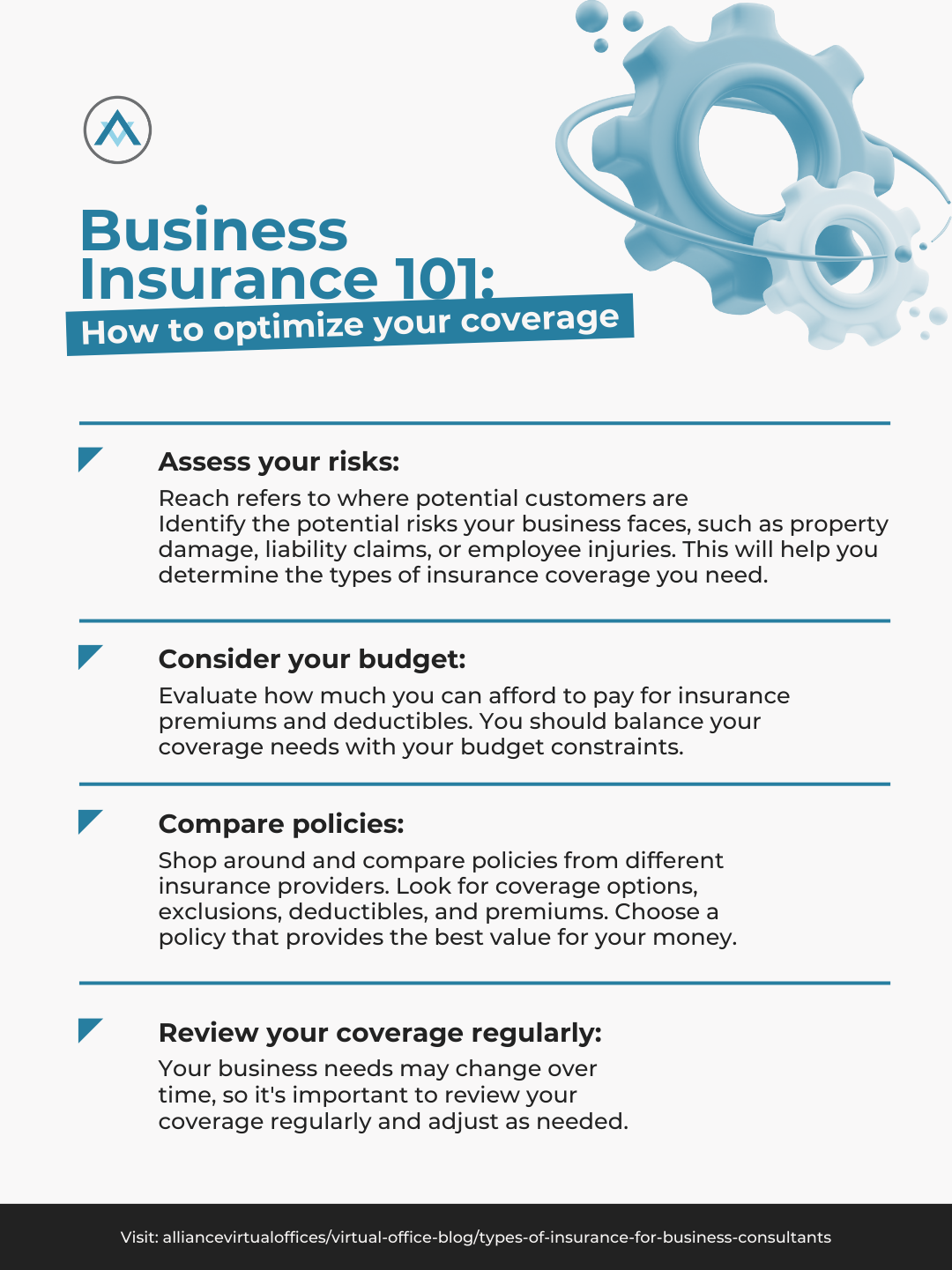 Business Insurance 101:
How to optimize your coverage

Assess your risks:
Reach refers to where potential customers are
Identify the potential risks your business faces, such as property damage, liability claims, or employee injuries. This will help you determine the types of insurance coverage you need.

Consider your budget:
Evaluate how much you can afford to pay for insurance premiums and deductibles. You should balance your coverage needs with your budget constraints.

Compare policies:
Shop around and compare policies from different insurance providers. Look for coverage options, exclusions, deductibles, and premiums. Choose a policy that provides the best value for your money.

Review your coverage regularly:
Your business needs may change over time, so it's important to review your coverage regularly and adjust as needed.

Visit: alliancevirtualoffices/virtual-office-blog/types-of-insurance-for-business-consultants