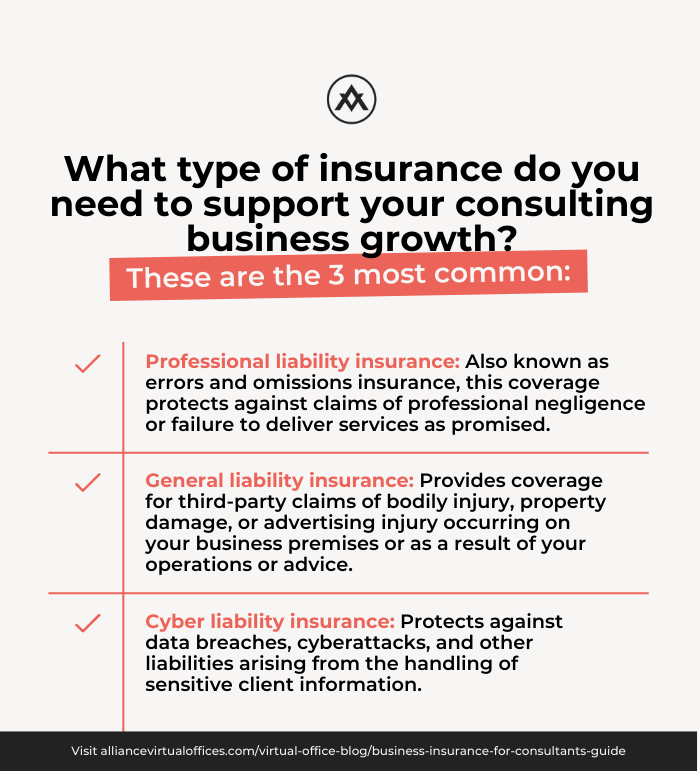 What type of insurance do you need to support your consulting business growth?

These are the 3 most common:

Professional liability insurance: Also known as errors and omissions insurance, this coverage protects against claims of professional negligence or failure to deliver services as promised.

General liability insurance: Provides coverage for third-party claims of bodily injury, property damage, or advertising injury occurring on your business premises or as a result of your operations or advice.

Cyber liability insurance: Protects against data breaches, cyberattacks, and other liabilities arising from the handling of sensitive client information.

Visit alliancevirtualoffices.com/virtual-office-blog/business-insurance-for-consultants-guide