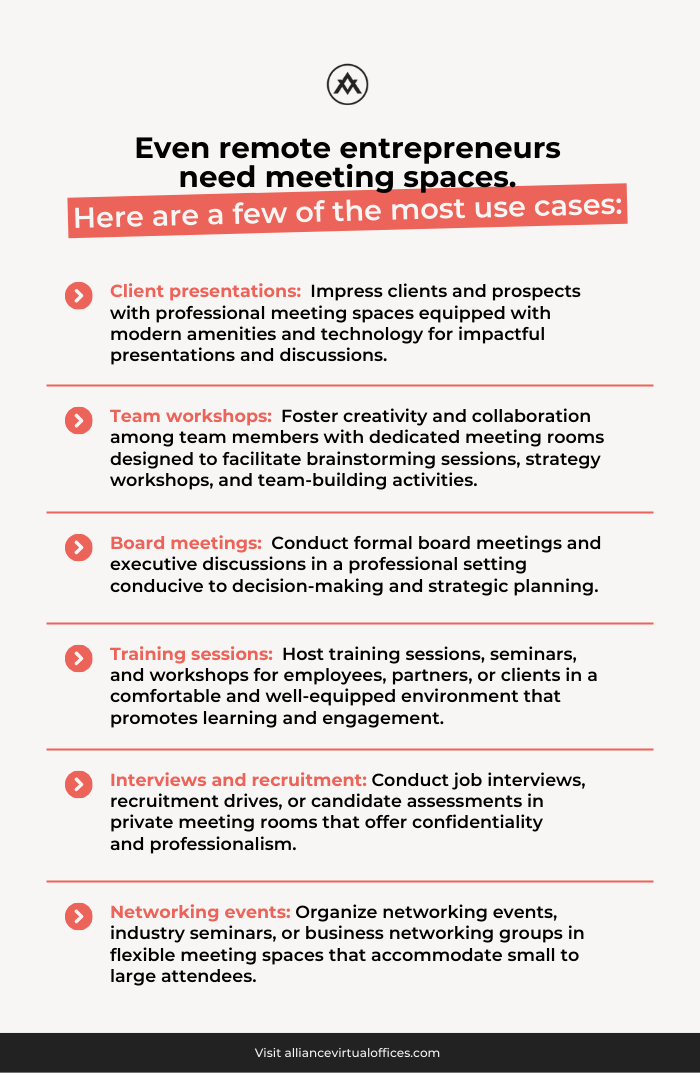 Even remote entrepreneurs need meeting spaces.

Here are a few of the most use cases:

Client presentations: Impress clients and prospects with professional meeting spaces equipped with modern amenities and technology for impactful presentations and discussions.

Team workshops: Foster creativity and collaboration among team members with dedicated meeting rooms designed to facilitate brainstorming sessions, strategy workshops, and team-building activities.

Board meetings: Conduct formal board meetings and executive discussions in a professional setting conducive to decision-making and strategic planning.

Training sessions: Host training sessions, seminars, and workshops for employees, partners, or clients in a comfortable and well-equipped environment that promotes learning and engagement.

Interviews and recruitment: Conduct job interviews, recruitment drives, or candidate assessments in private meeting rooms that offer confidentiality and professionalism.

Networking events: Organize networking events, industry seminars, or business networking groups in flexible meeting spaces that accommodate small to large attendees.

Visit alliancevirtualoffices.com