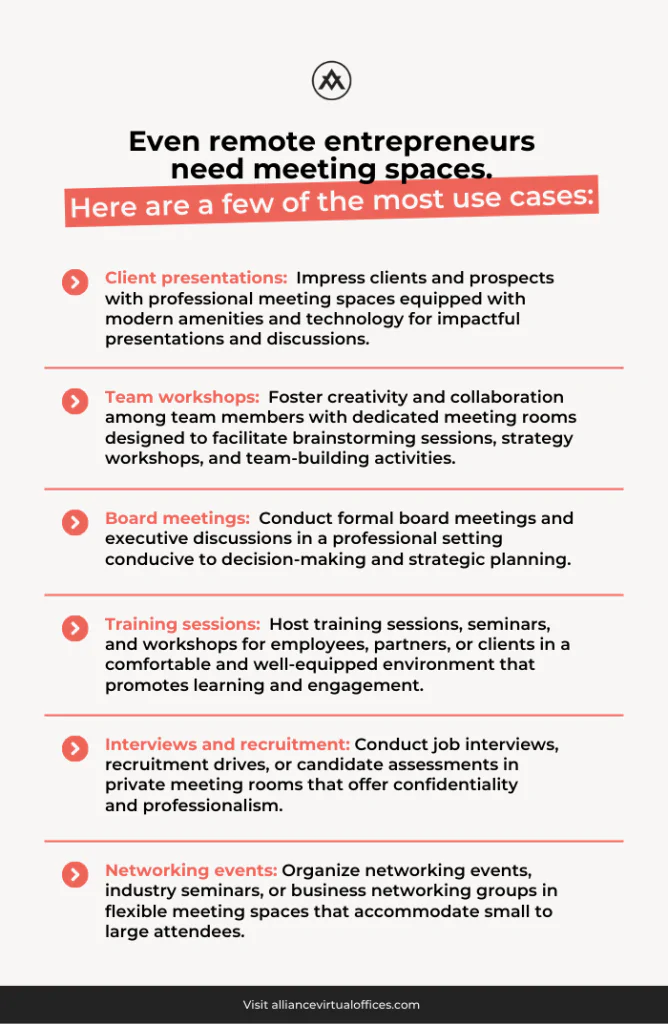 Even remote entrepreneurs need meeting spaces.

Here are a few of the most use cases:

Client presentations: Impress clients and prospects with professional meeting spaces equipped with modern amenities and technology for impactful presentations and discussions.

Team workshops: Foster creativity and collaboration among team members with dedicated meeting rooms designed to facilitate brainstorming sessions, strategy workshops, and team-building activities.

Board meetings: Conduct formal board meetings and executive discussions in a professional setting conducive to decision-making and strategic planning.

Training sessions: Host training sessions, seminars, and workshops for employees, partners, or clients in a comfortable and well-equipped environment that promotes learning and engagement.

Interviews and recruitment: Conduct job interviews, recruitment drives, or candidate assessments in private meeting rooms that offer confidentiality and professionalism.

Networking events: Organize networking events, industry seminars, or business networking groups in flexible meeting spaces that accommodate small to large attendees.

Visit alliancevirtualoffices.com