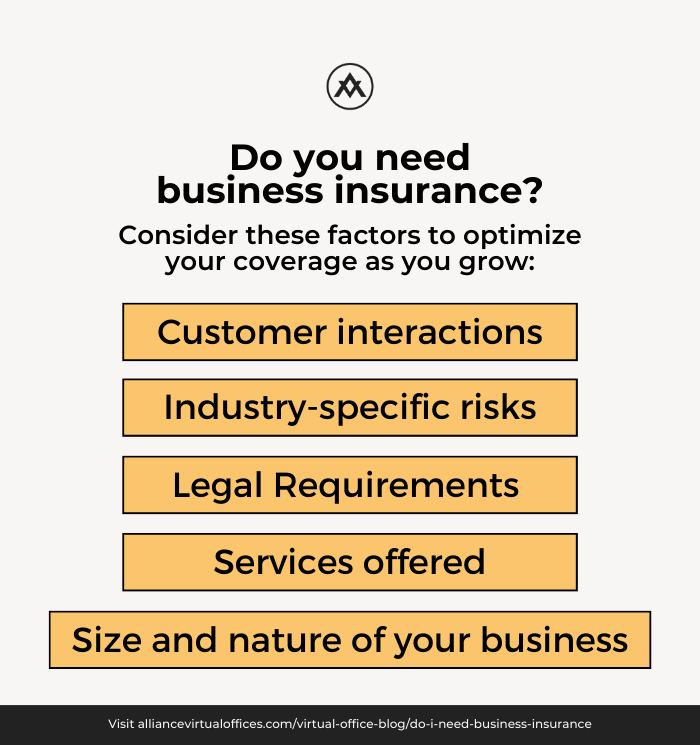 Do you need business insurance?

Consider these factors to optimize your coverage as you grow:

Customer interactions

Industry-specific risks

Legal Requirements

Services offered

Size and nature of your business

Visit alliancevirtualoffices.com/virtual-office-blog/do-i-need-business-insurance