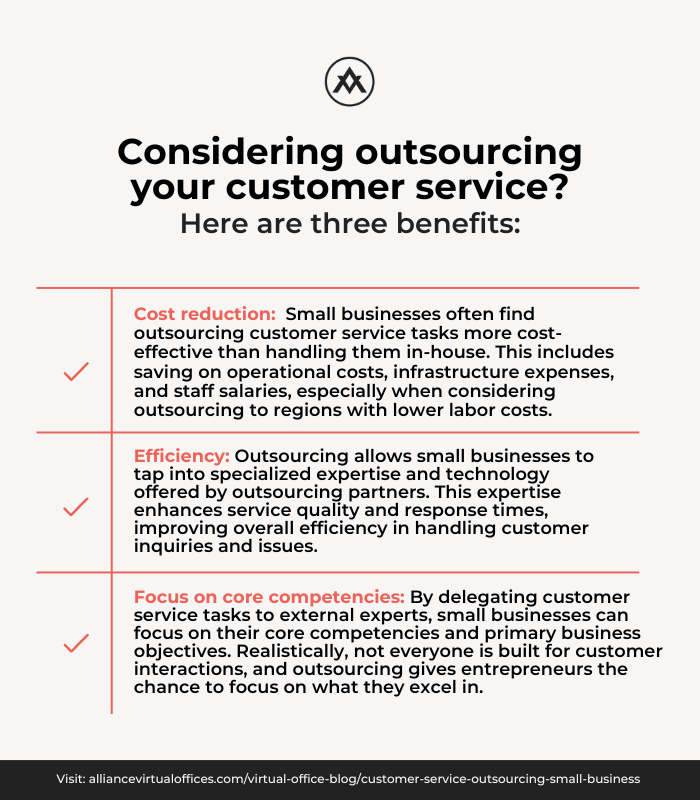 Considering outsourcing your customer service?
Here are three benefits:

Cost reduction: Small businesses often find outsourcing customer service tasks more cost-effective than handling them in-house. This includes saving on operational costs, infrastructure expenses, and staff salaries, especially when considering outsourcing to regions with lower labor costs.

Efficiency: Outsourcing allows small businesses to tap into specialized expertise and technology offered by outsourcing partners. This expertise enhances service quality and response times, improving overall efficiency in handling customer inquiries and issues.

Focus on core competencies: By delegating customer service tasks to external experts, small businesses can focus on their core competencies and primary business objectives. Realistically, not everyone is built for customer interactions, and outsourcing gives entrepreneurs the chance to focus on what they excel in.

Visit: alliancevirtualoffices.com/virtual-office-blog/customer-service-outsourcing-small-business