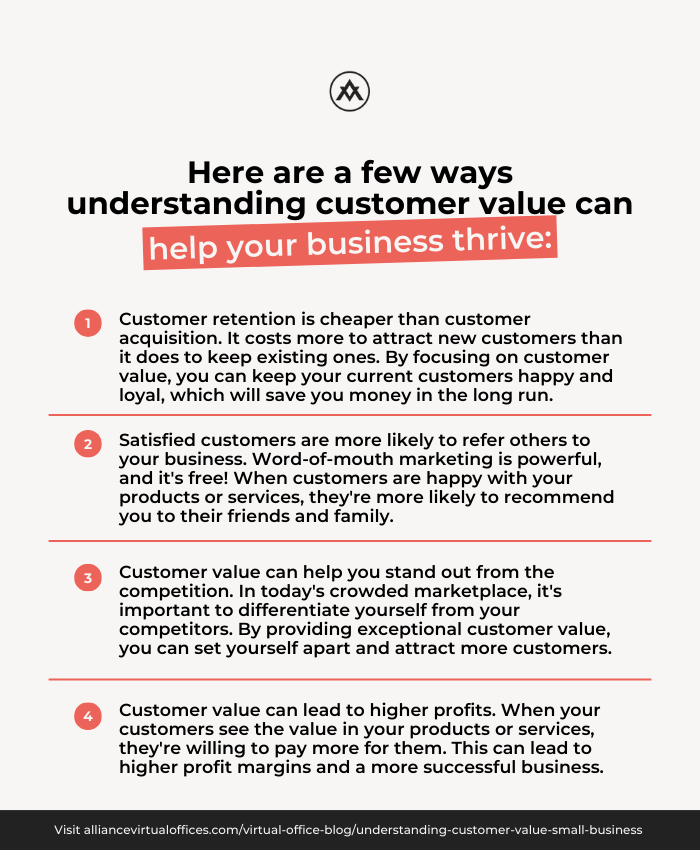 Here are a few ways understanding customer value can help your business thrive:

1 Customer retention is cheaper than customer acquisition. It costs more to attract new customers than it does to keep existing ones. By focusing on customer value, you can keep your current customers happy and loyal, which will save you money in the long run.

2 Satisfied customers are more likely to refer others to your business. Word-of-mouth marketing is powerful, and it's free! When customers are happy with your products or services, they're more likely to recommend you to their friends and family.

3 Customer value can help you stand out from the competition. In today's crowded marketplace, it's important to differentiate yourself from your competitors. By providing exceptional customer value, you can set yourself apart and attract more customers.

4 Customer value can lead to higher profits. When your customers see the value in your products or services, they're willing to pay more for them. This can lead to higher profit margins and a more successful business.

Visit alliancevirtualoffices.com/virtual-office-blog/understanding-customer-value-small-business