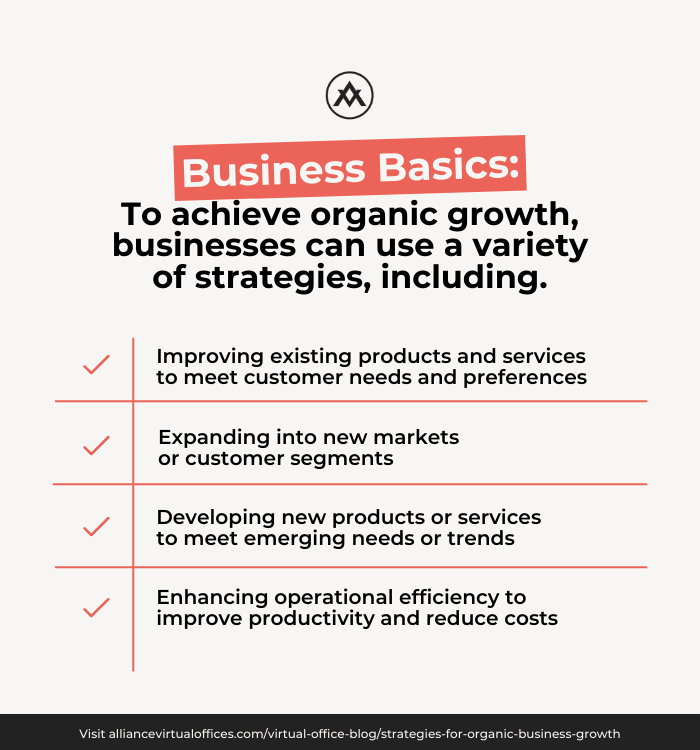 Business Basics:

To achieve organic growth, businesses can use a variety of strategies, including.

Improving existing products and services to meet customer needs and preferences

Expanding into new markets or customer segments

Developing new products or services to meet emerging needs or trends

Enhancing operational efficiency to improve productivity and reduce costs

Visit alliancevirtualoffices.com/virtual-office-blog/strategies-for-organic-business-growth