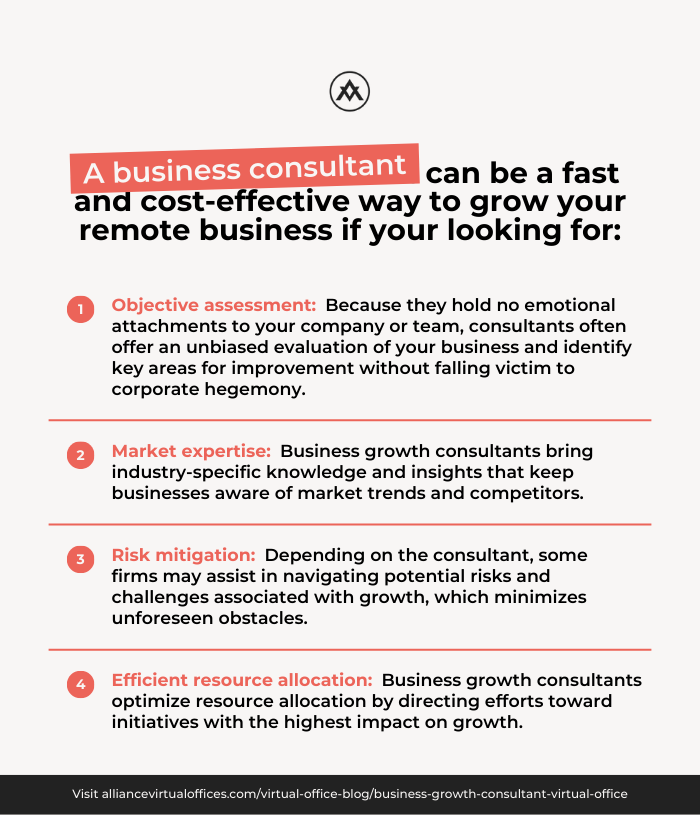 A business consultant can be a fast and cost-effective way to grow your remote business if your looking for:

1 Objective assessment: Because they hold no emotional attachments to your company or team, consultants often offer an unbiased evaluation of your business and identify key areas for improvement without falling victim to corporate hegemony.

2 Market expertise: Business growth consultants bring industry-specific knowledge and insights that keep businesses aware of market trends and competitors.

3 Risk mitigation: Depending on the consultant, some firms may assist in navigating potential risks and challenges associated with growth, which minimizes unforeseen obstacles.

4 Efficient resource allocation: Business growth consultants optimize resource allocation by directing efforts toward initiatives with the highest impact on growth.

Visit alliancevirtualoffices.com/virtual-office-blog/business-growth-consultant-virtual-office