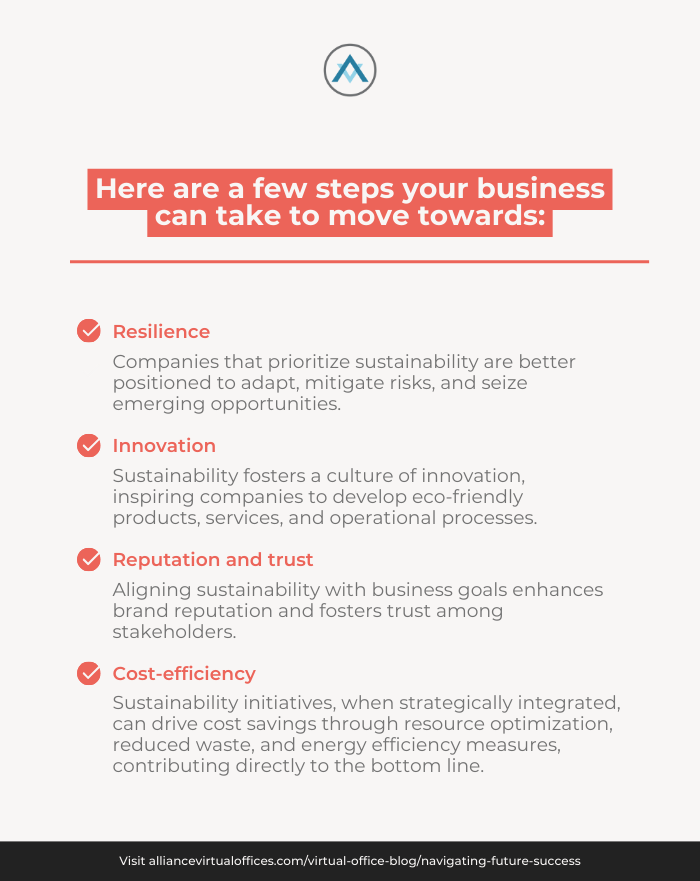 Here are a few steps your business can take to move towards:

Resilience

Companies that prioritize sustainability are better positioned to adapt, mitigate risks, and seize emerging opportunities.

Innovation

Sustainability fosters a culture of innovation, inspiring companies to develop eco-friendly products, services, and operational processes.

Reputation and trust

Aligning sustainability with business goals enhances brand reputation and fosters trust among stakeholders.

Cost-efficiency

Sustainability initiatives, when strategically integrated, can drive cost savings through resource optimization, reduced waste, and energy efficiency measures, contributing directly to the bottom line.

Visit alliancevirtualoffices.com/virtual-office-blog/navigating-future-success