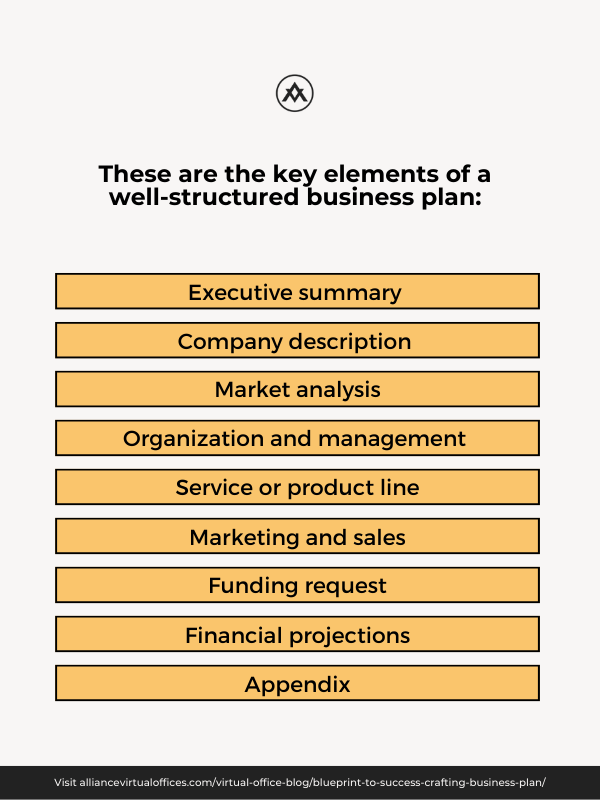 These are the key elements of a well-structured business plan:

Executive summary

Company description

Market analysis

Organization and management

Service or product line

Marketing and sales

Funding request

Financial projections

Appendix

Visit alliancevirtualoffices.com/virtual-office-blog/blueprint-to-success-crafting-business-plan/