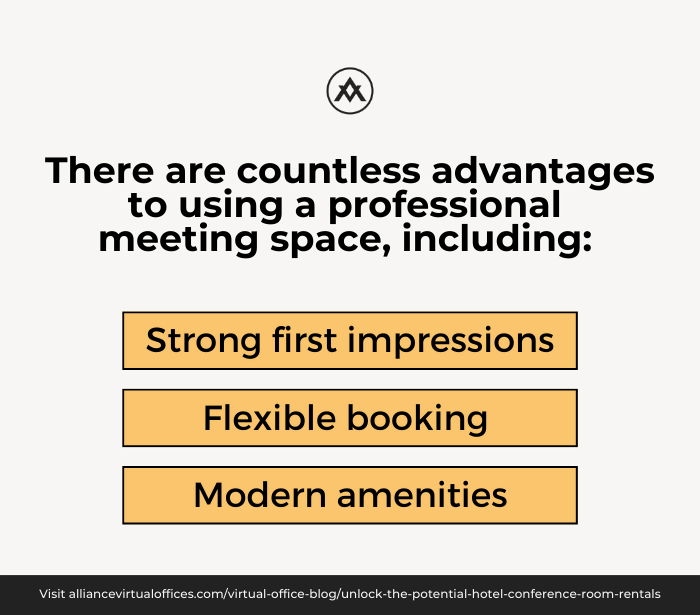 There are countless advantages to using a professional meeting space, including:

Strong first impressions

Flexible booking

Modern amenities

Visit alliancevirtualoffices.com/virtual-office-blog/unlock-the-potential-hotel-conference-room-rentals