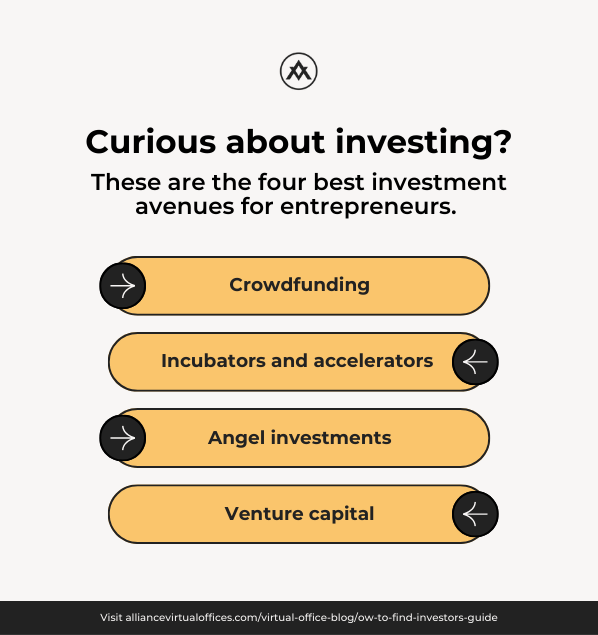 Curious about investing?

These are the four best investment avenues for entrepreneurs.

Crowdfunding

Incubators and accelerators

Angel investments

Venture capital

Visit alliancevirtualoffices.com/virtual-office-blog/ow-to-find-investors-guide