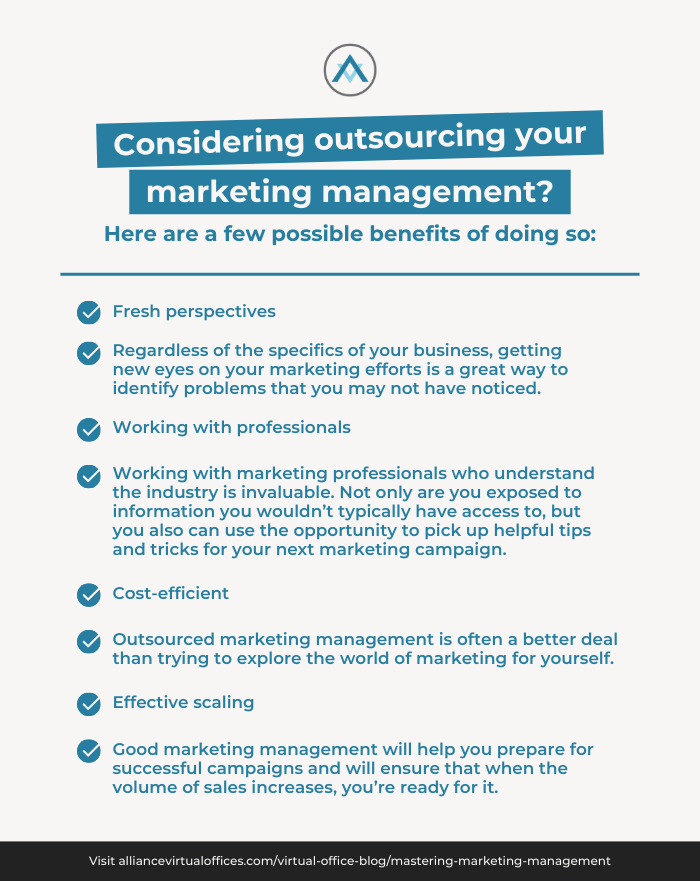 Considering outsourcing your marketing management?

Here are a few possible benefits of doing so:

Fresh perspectives

Regardless of the specifics of your business, getting new eyes on your marketing efforts is a great way to identify problems that you may not have noticed.

Working with professionals

Working with marketing professionals who understand the industry is invaluable. Not only are you exposed to information you wouldn't typically have access to, but you also can use the opportunity to pick up helpful tips and tricks for your next marketing campaign.

Cost-efficient

Outsourced marketing management is often a better deal than trying to explore the world of marketing for yourself.

Effective scaling

Good marketing management will help you prepare for successful campaigns and will ensure that when the volume of sales increases, you're ready for it.

Visit alliancevirtualoffices.com/virtual-office-blog/mastering-marketing-management