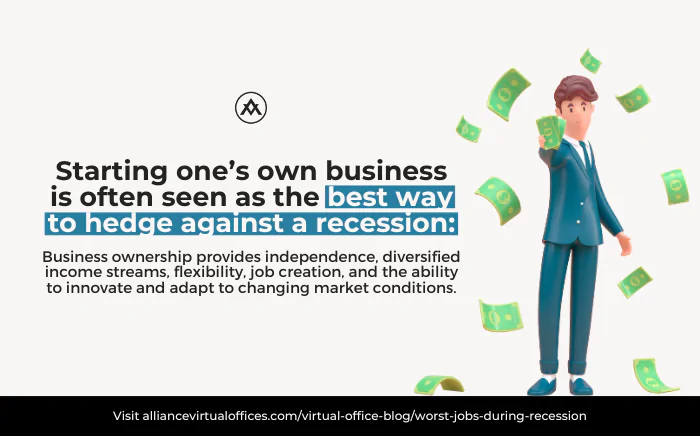 Starting one's own business is often seen as the best way to hedge against a recession:

Business ownership provides independence, diversified income streams, flexibility, job creation, and the ability to innovate and adapt to changing market conditions.

Visit alliancevirtualoffices.com/virtual-office-blog/worst-jobs-during-recession