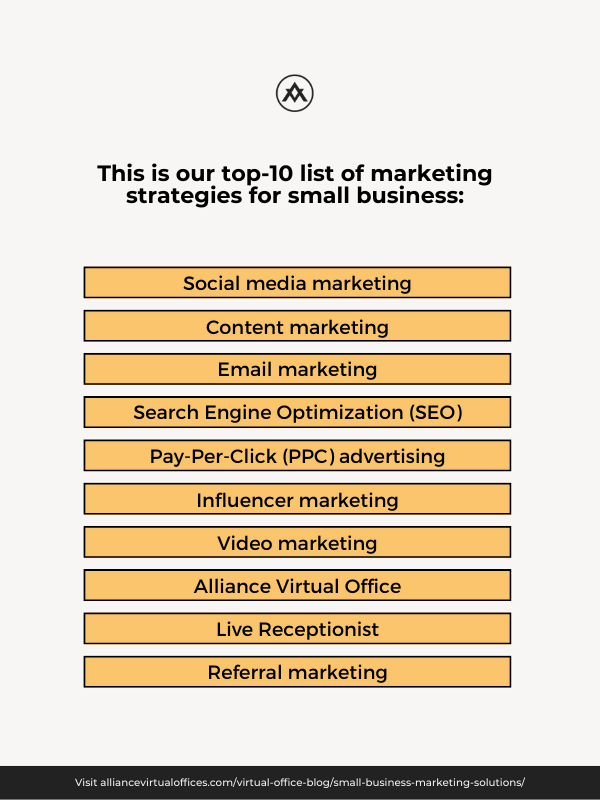 This is our top-10 list of marketing strategies for small business:

Social media marketing

Content marketing

Email marketing

Search Engine Optimization (SEO)

Pay-Per-Click (PPC) advertising

Influencer marketing

Video marketing

Alliance Virtual Office

Live Receptionist

Referral marketing

Visit alliancevirtualoffices.com/virtual-office-blog/small-business-marketing-solutions/