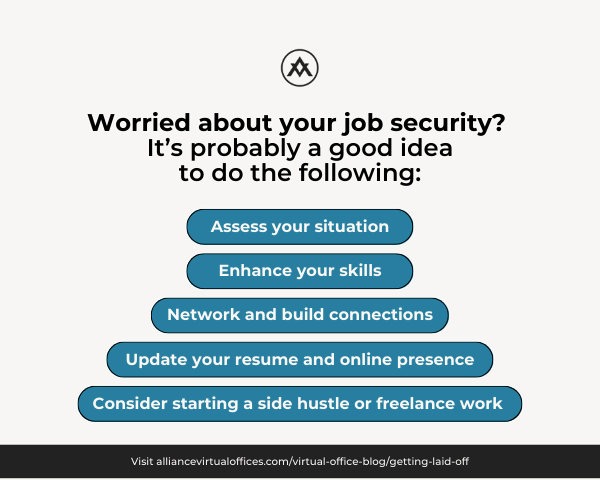 Worried about your job security? It’s probably a good idea to do the following:

Assess your situation

Enhance your skills

Network and build connections

Update your resume and online presence

Consider starting a side hustle or freelance work

Visit alliancevirtualoffices.com/virtual-office-blog/getting-laid-off